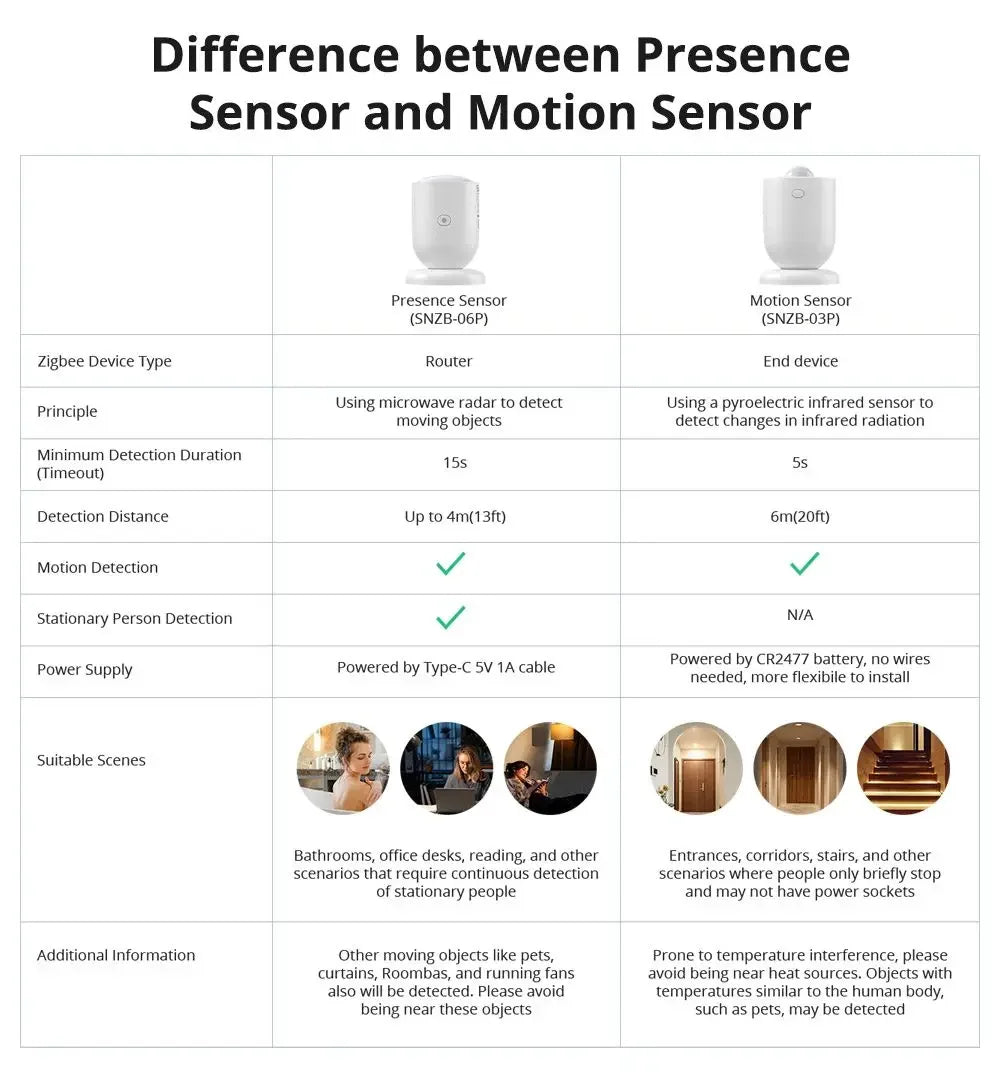 Difference between Presence Sensor and Motion Sensor

| | Presence Sensor (SNZB-06P) | Motion Sensor (SNZB-03P) |
|---|---|---|
| Zigbee Device Type | Router | End device |
| Principle | Using microwave radar to detect moving objects | Using a pyroelectric infrared sensor to detect changes in infrared radiation |
| Minimum Detection Duration (Timeout) | 15s | 5s |
| Detection Distance | Up to 4m(13ft) | 6m(20ft) |
| Motion Detection | ✓ | ✓ |
| Stationary Person Detection | ✓ | N/A |
| Power Supply | Powered by Type-C 5V 1A cable | Powered by CR2477 battery, no wires needed, more flexibile to install |
| Suitable Scenes | Bathrooms, office desks, reading, and other scenarios that require continuous detection of stationary people | Entrances, corridors, stairs, and other scenarios where people only briefly stop and may not have power sockets |
| Additional Information | Other moving objects like pets, curtains, Roombas, and running fans also will be detected. Please avoid being near these objects | Prone to temperature interference, please avoid being near heat sources. Objects with temperatures similar to the human body, such as pets, may be detected |