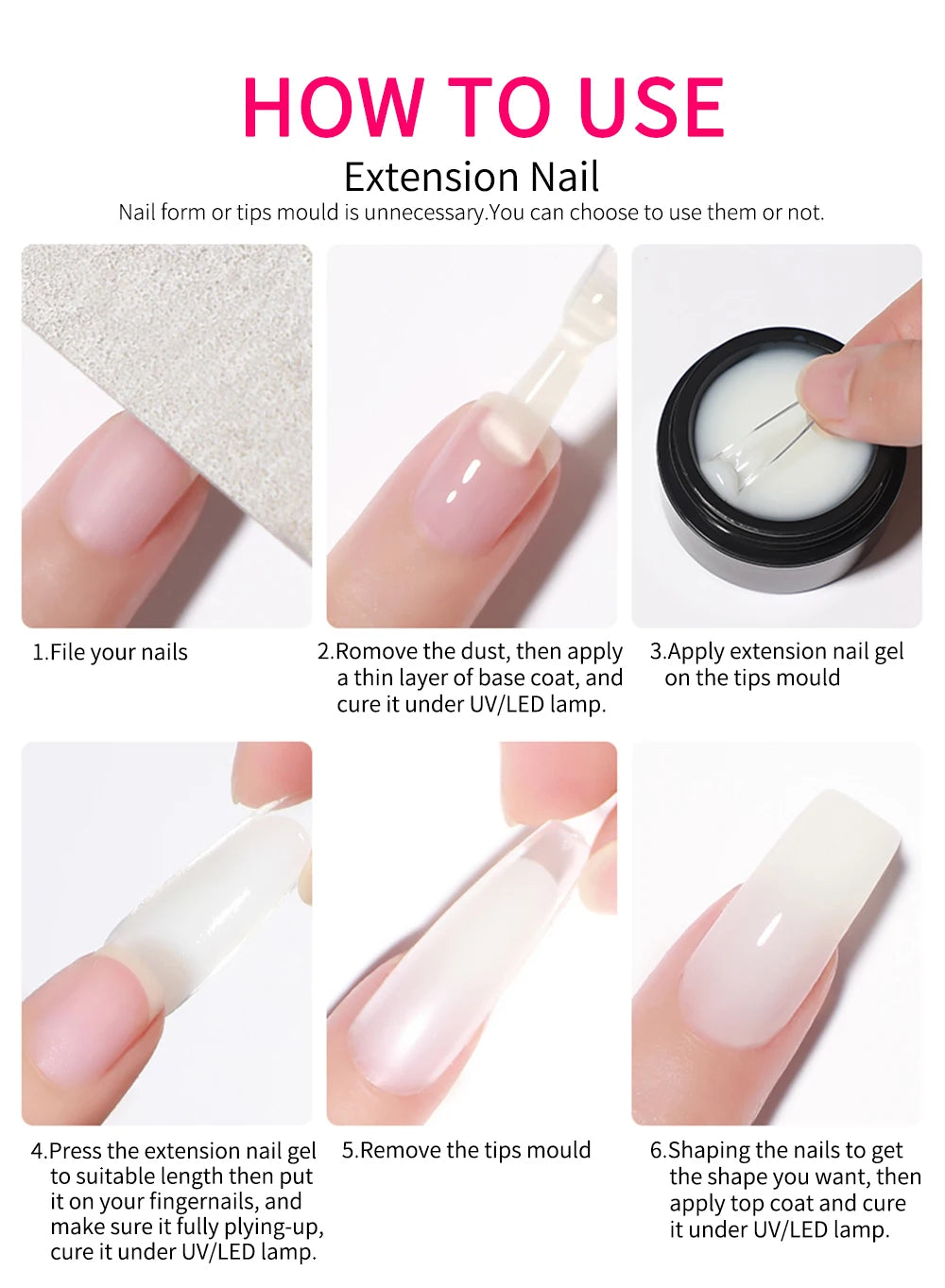 HOW TO USE

Extension Nail

Nail form or tips mould is unnecessary.You can choose to use them or not.

1.File your nails

2.Romove the dust, then apply a thin layer of base coat, and cure it under UV/LED lamp.

3.Apply extension nail gel on the tips mould

4.Press the extension nail gel to suitable length then put it on your fingernails, and make sure it fully plying-up, cure it under UV/LED lamp.

5.Remove the tips mould

6.Shaping the nails to get the shape you want, then apply top coat and cure it under UV/LED lamp.