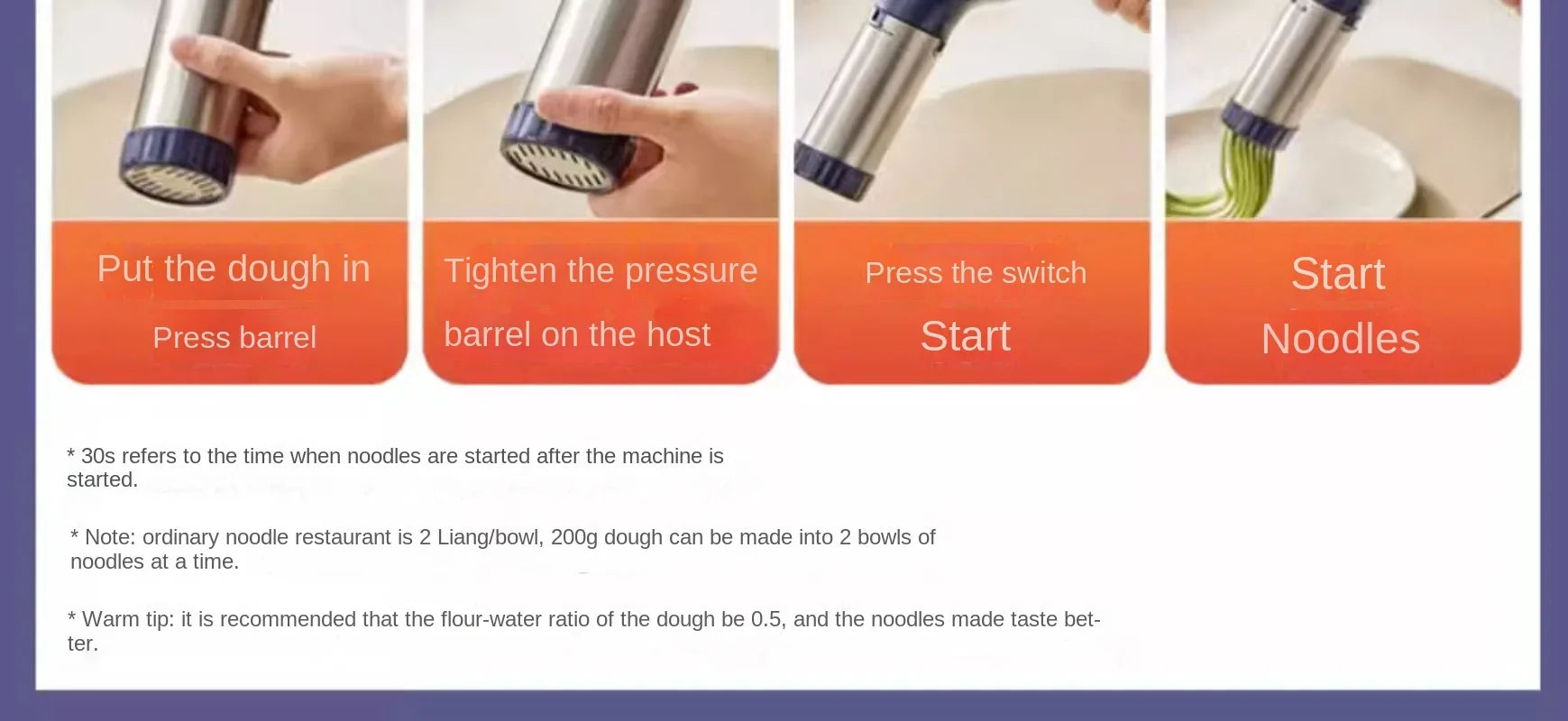 Put the dough in

Press barrel

Tighten the pressure

barrel on the host

Press the switch

Start

Start

Noodles

* 30s refers to the time when noodles are started after the machine is started.

* Note: ordinary noodle restaurant is 2 Liang/bowl, 200g dough can be made into 2 bowls of noodles at a time.

* Warm tip: it is recommended that the flour-water ratio of the dough be 0.5, and the noodles made taste better.