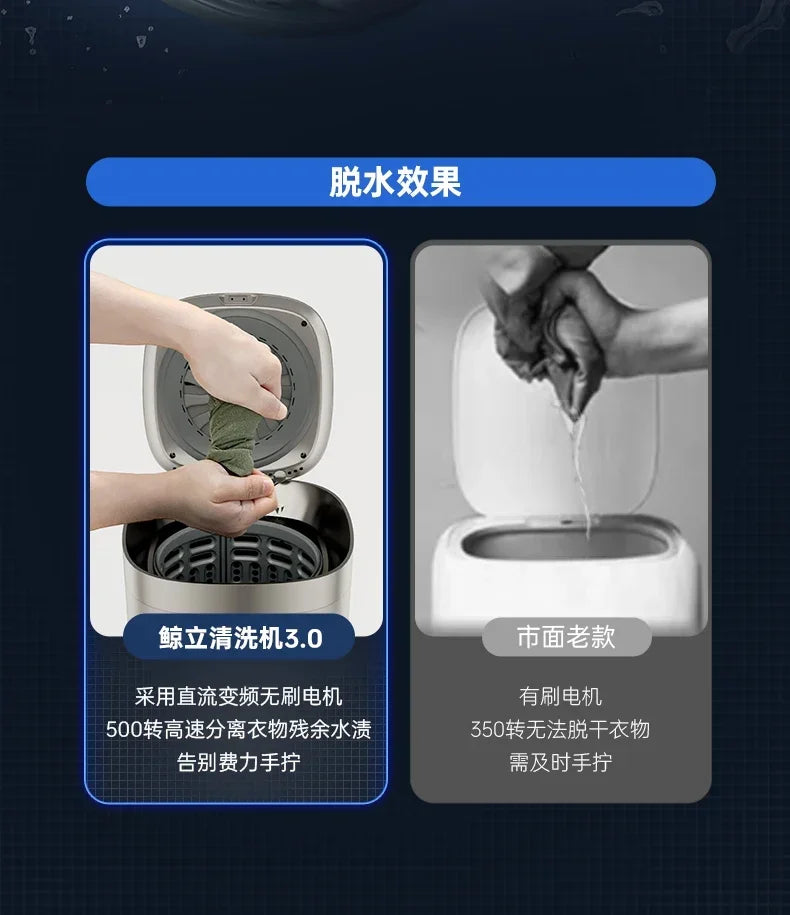 脱水效果

鲸立清洗机3.0

采用直流变频无刷电机
500转高速分离衣物残余水渍
告别费力手拧

市面老款

有刷电机
350转无法脱干衣物
需及时手拧