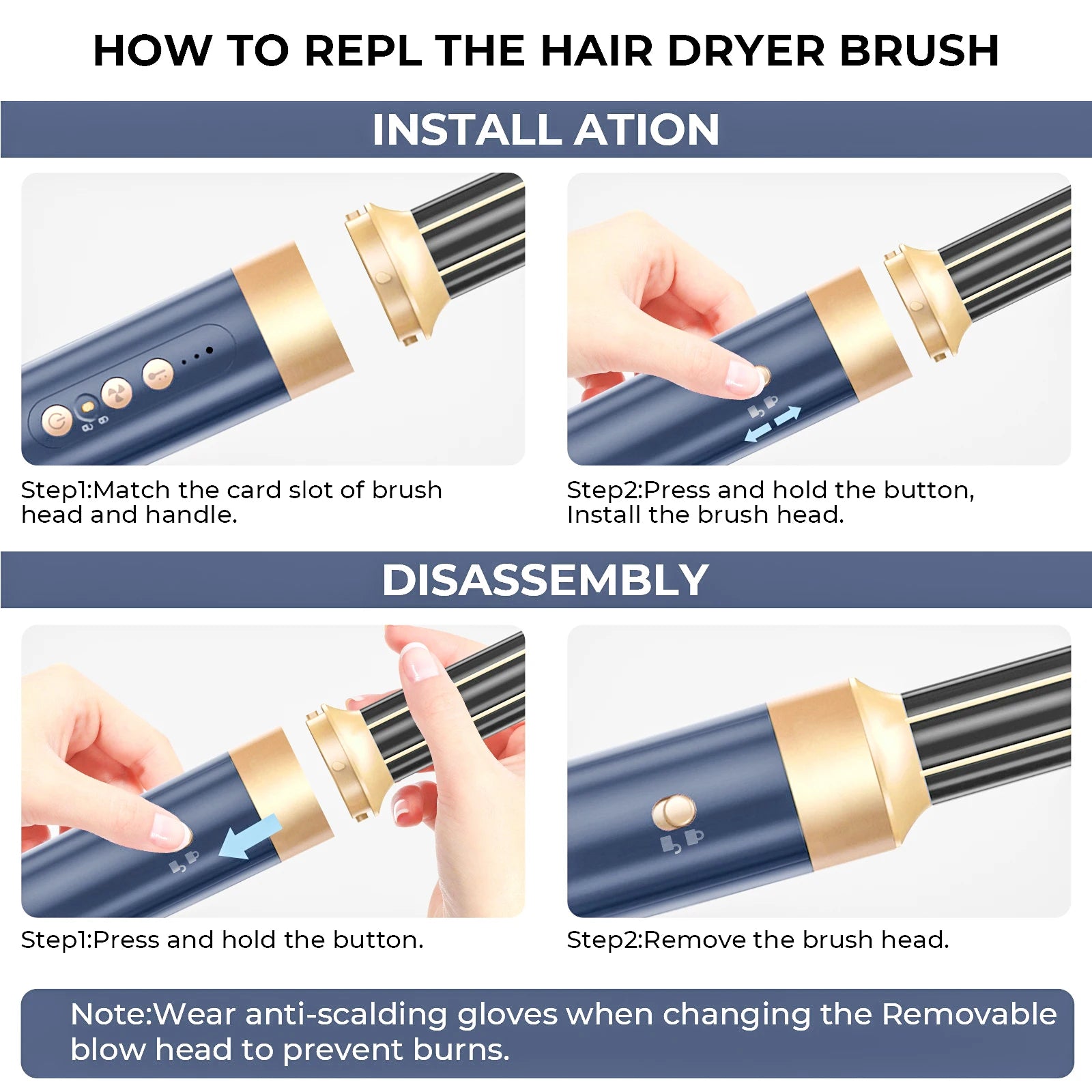 HOW TO REPL THE HAIR DRYER BRUSH

INSTALL ATION

Step1:Match the card slot of brush head and handle.

Step2:Press and hold the button, Install the brush head.

DISASSEMBLY

Step1:Press and hold the button.

Step2:Remove the brush head.

Note:Wear anti-scalding gloves when changing the Removable blow head to prevent burns.