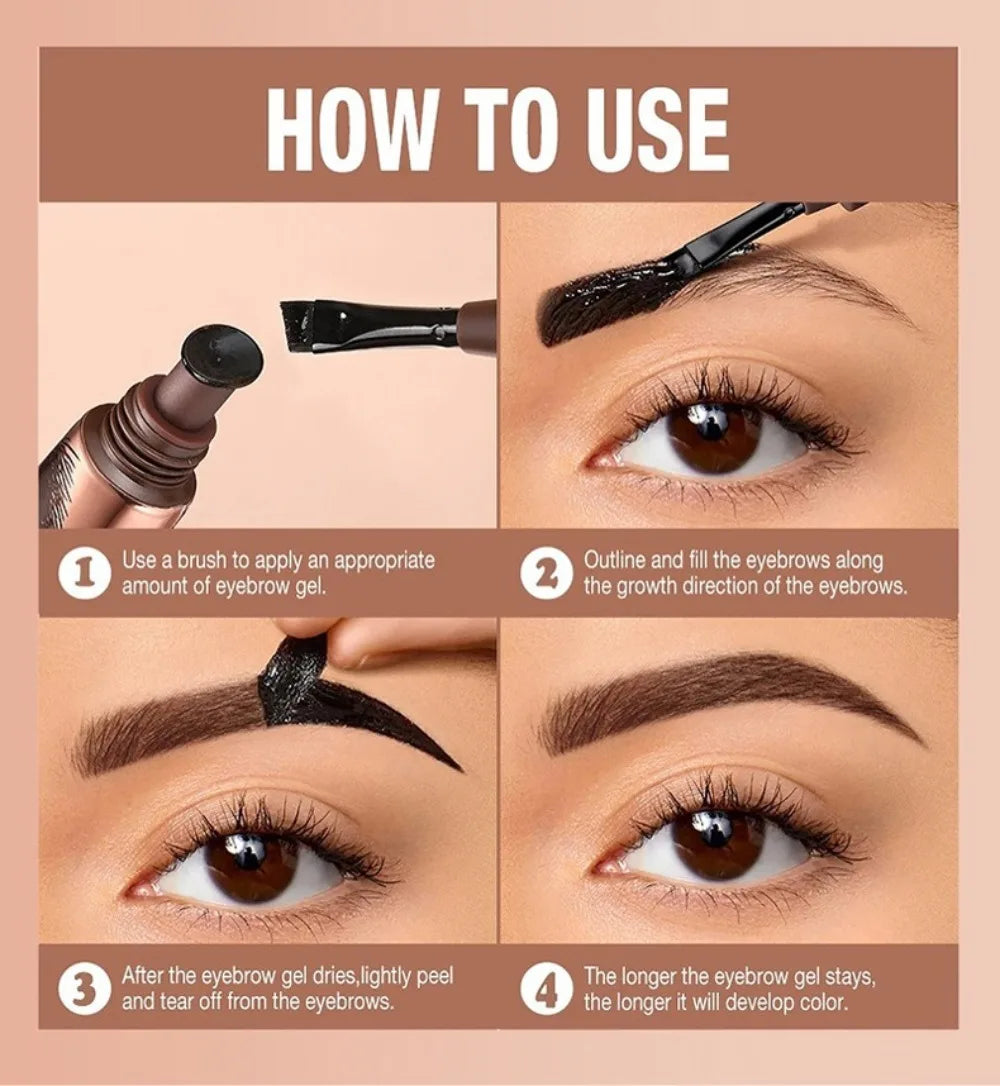 HOW TO USE

1 Use a brush to apply an appropriate amount of eyebrow gel.

2 Outline and fill the eyebrows along the growth direction of the eyebrows.

3 After the eyebrow gel dries,lightly peel and tear off from the eyebrows.

4 The longer the eyebrow gel stays, the longer it will develop color.