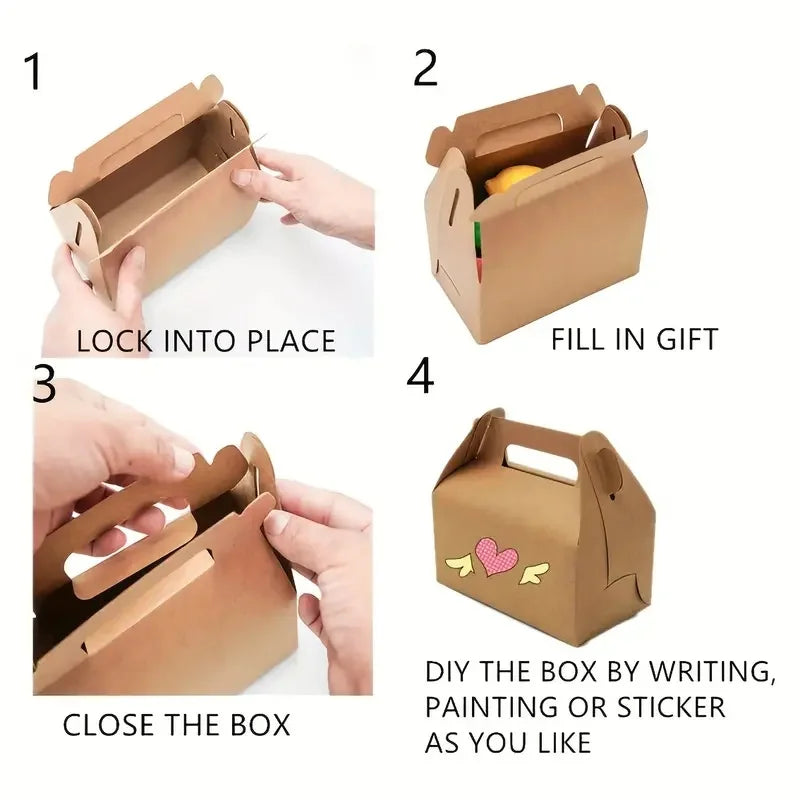 1

LOCK INTO PLACE

2

FILL IN GIFT

3

CLOSE THE BOX

4

DIY THE BOX BY WRITING, PAINTING OR STICKER AS YOU LIKE