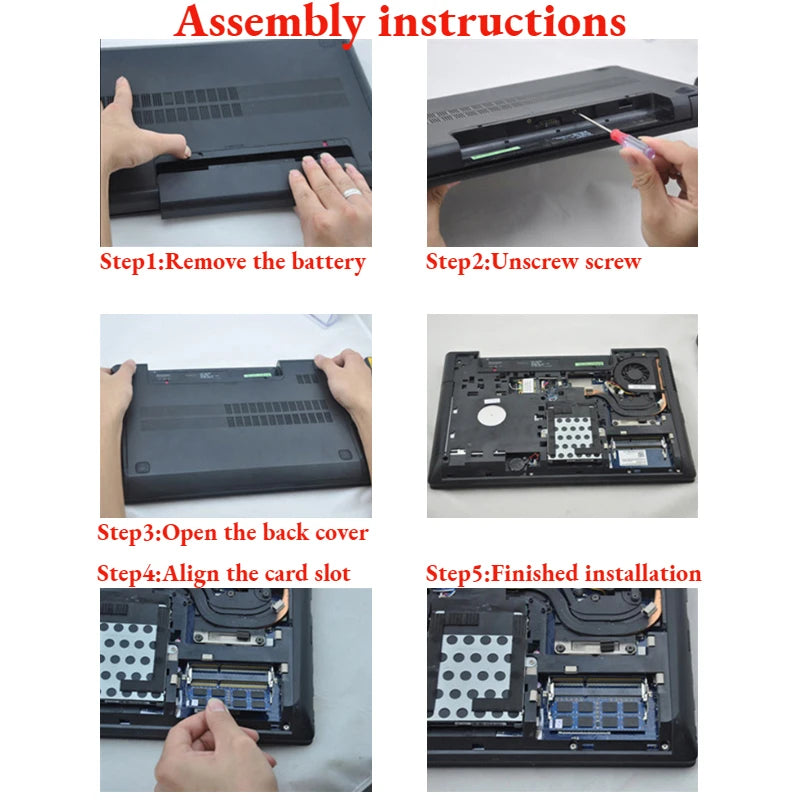 Assembly instructions

Step1:Remove the battery

Step2:Unscrew screw

Step3:Open the back cover

Step4:Align the card slot

Step5:Finished installation