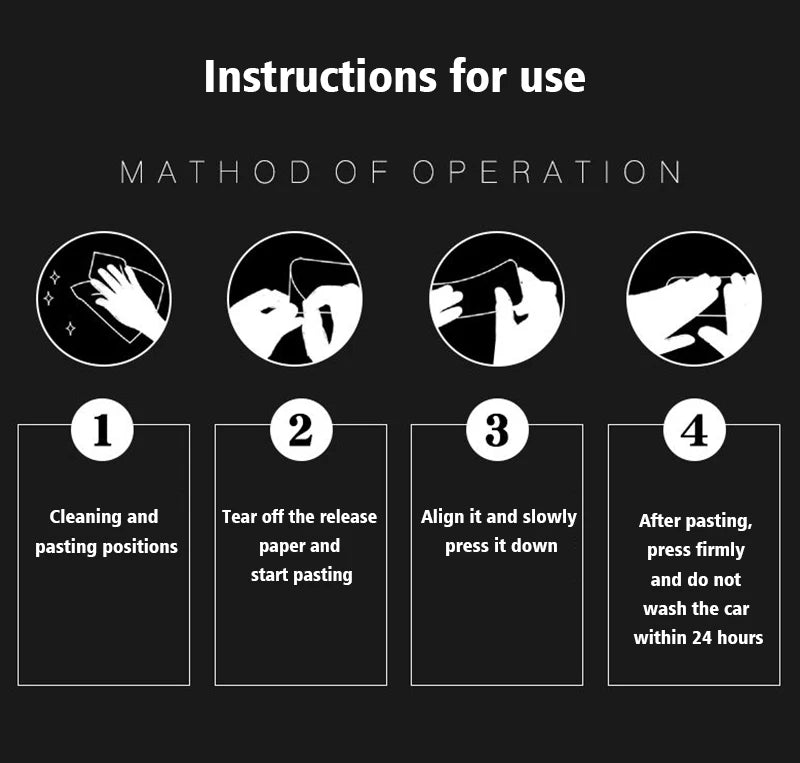 Instructions for use

MATHOD OF OPERATION

1

Cleaning and pasting positions

2

Tear off the release paper and start pasting

3

Align it and slowly press it down

4

After pasting, press firmly and do not wash the car within 24 hours