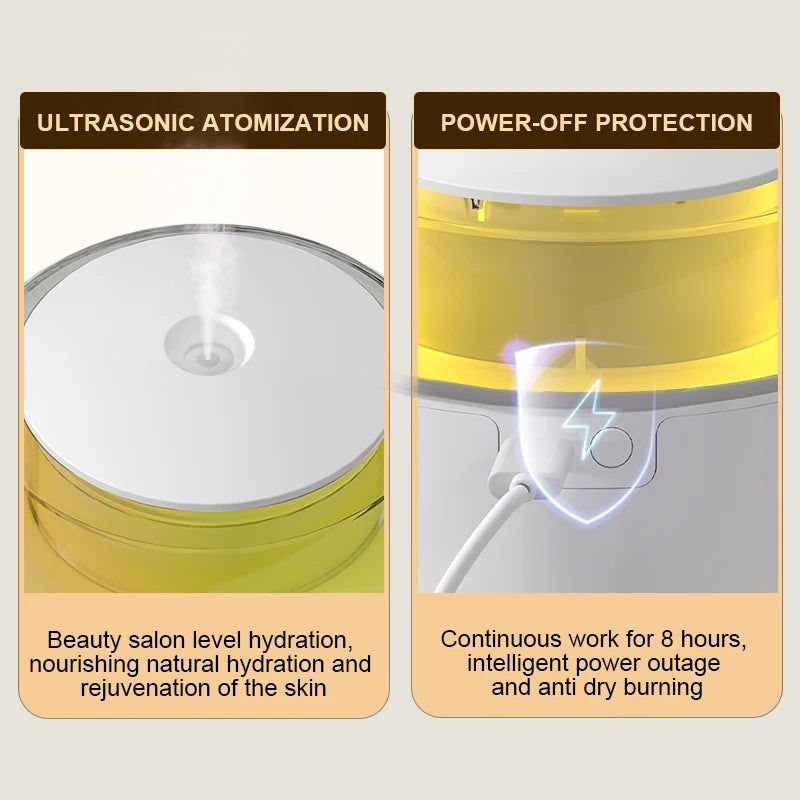 ULTRASONIC ATOMIZATION

Beauty salon level hydration, nourishing natural hydration and rejuvenation of the skin

POWER-OFF PROTECTION

Continuous work for 8 hours, intelligent power outage and anti dry burning