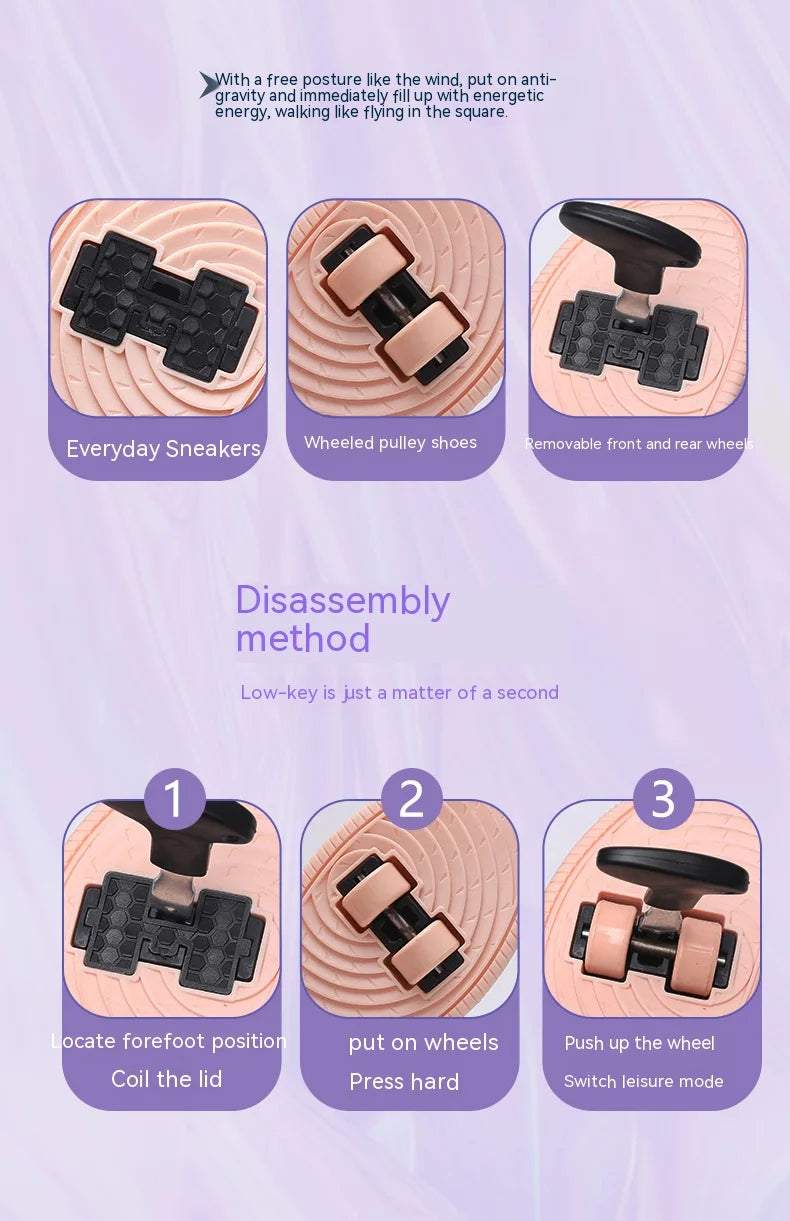 With a free posture like the wind, put on anti-gravity and immediately fill up with energetic energy, walking like flying in the square.

Everyday Sneakers

Wheeled pulley shoes

Removable front and rear wheels

Disassembly method

Low-key is just a matter of a second

1

Locate forefoot position

Coil the lid

2

put on wheels

Press hard

3

Push up the wheel

Switch leisure mode