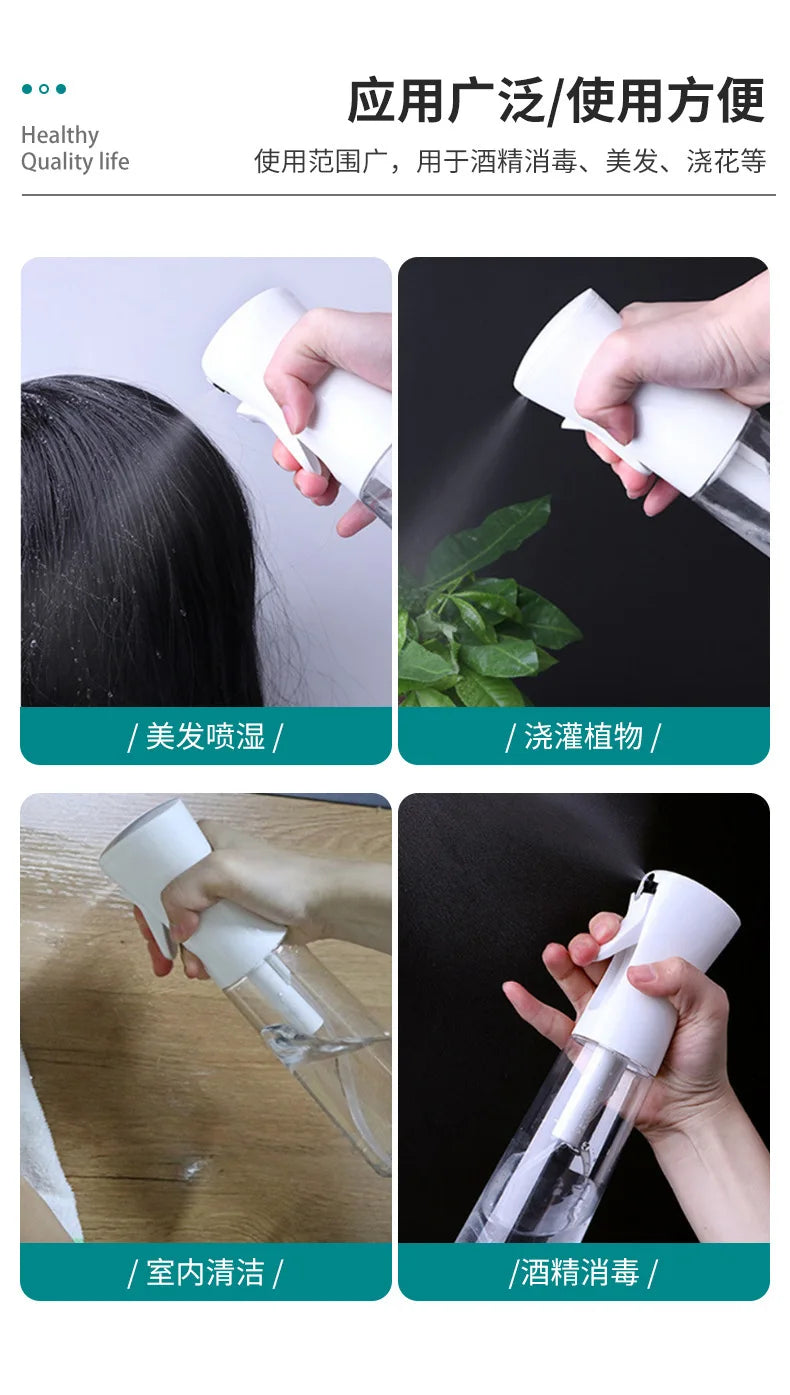 Healthy
Quality life

应用广泛/使用方便

使用范围广，用于酒精消毒、美发、浇花等

/ 美发喷湿 /

/ 浇灌植物 /

/ 室内清洁 /

/酒精消毒 /