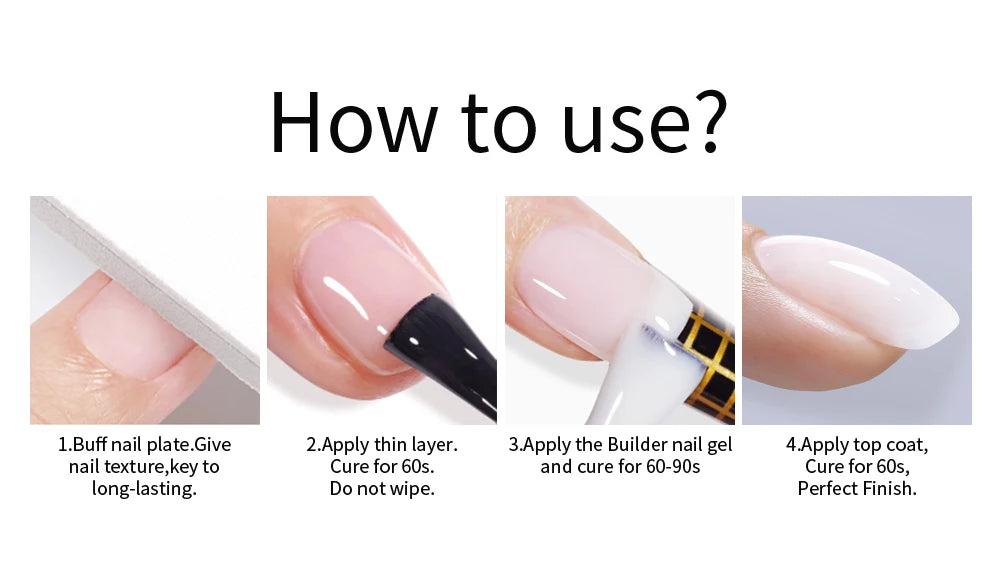 How to use?

1.Buff nail plate.Give nail texture,key to long-lasting.

2.Apply thin layer. Cure for 60s. Do not wipe.

3.Apply the Builder nail gel and cure for 60-90s

4.Apply top coat, Cure for 60s, Perfect Finish.