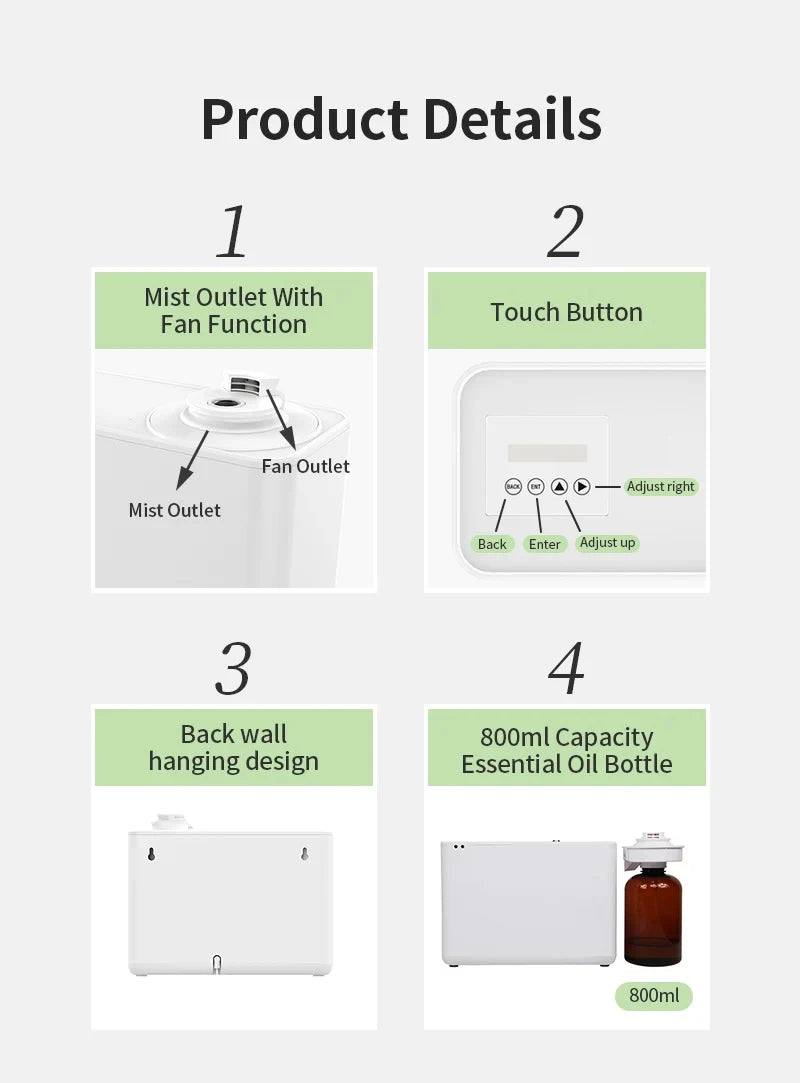 Product Details

1

Mist Outlet With Fan Function

Fan Outlet

Mist Outlet

2

Touch Button

BACK ENT

Adjust right

Back

Enter

Adjust up

3

Back wall hanging design

4

800ml Capacity Essential Oil Bottle

800ml