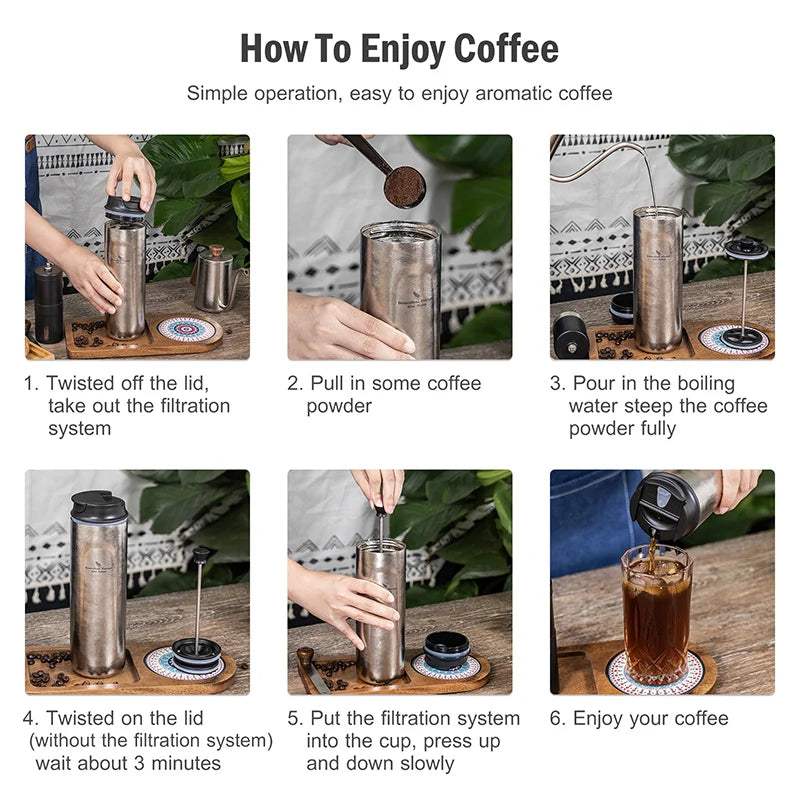 How To Enjoy Coffee

Simple operation, easy to enjoy aromatic coffee

1. Twisted off the lid, take out the filtration system

2. Pull in some coffee powder

3. Pour in the boiling water steep the coffee powder fully

4. Twisted on the lid (without the filtration system) wait about 3 minutes

5. Put the filtration system into the cup, press up and down slowly

6. Enjoy your coffee