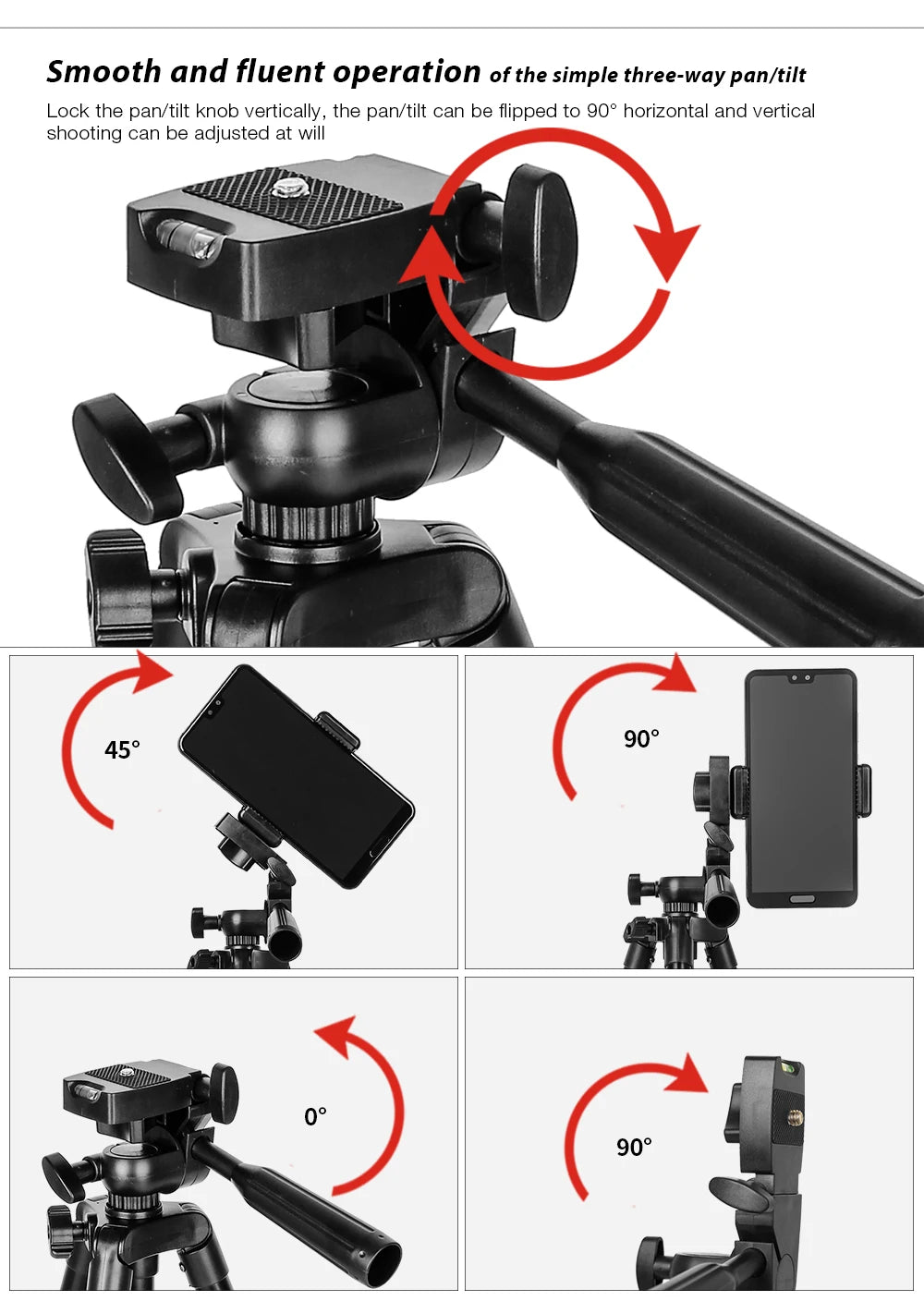 Smooth and fluent operation of the simple three-way pan/tilt

Lock the pan/tilt knob vertically, the pan/tilt can be flipped to 90° horizontal and vertical shooting can be adjusted at will

45°

90°

0°

90°