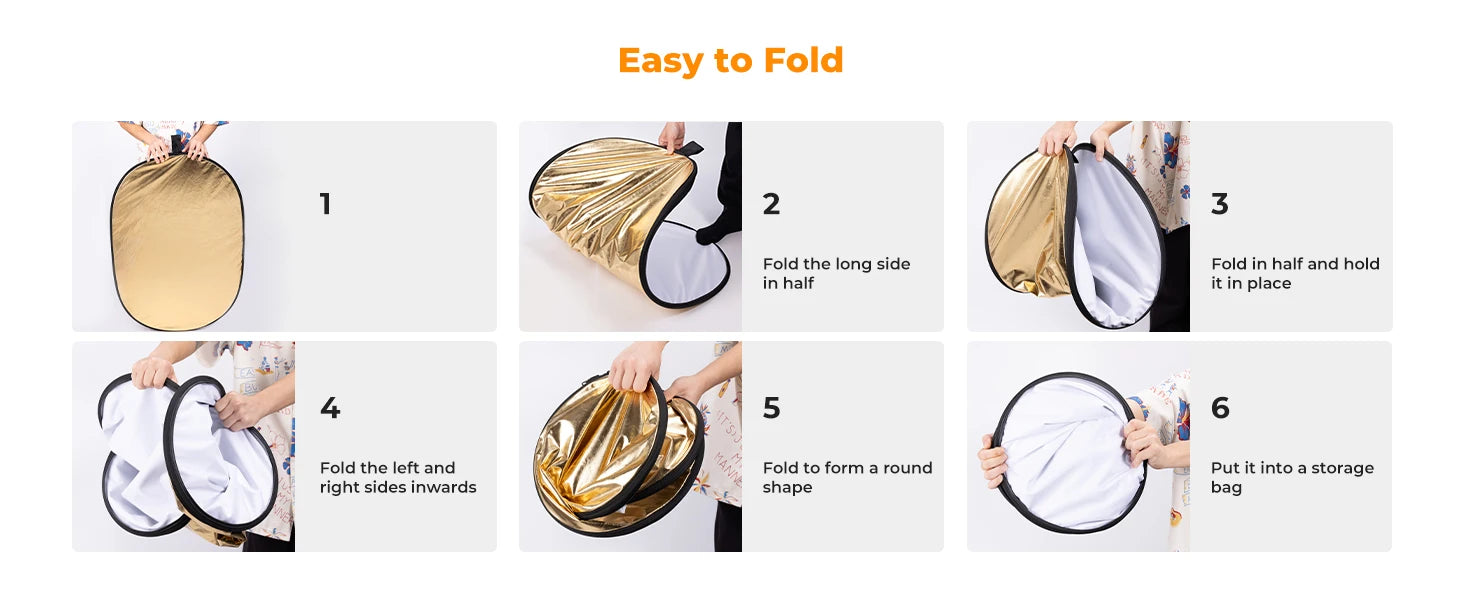 Easy to Fold

1

2

Fold the long side in half

3

Fold in half and hold it in place

4

Fold the left and right sides inwards

5

Fold to form a round shape

6

Put it into a storage bag