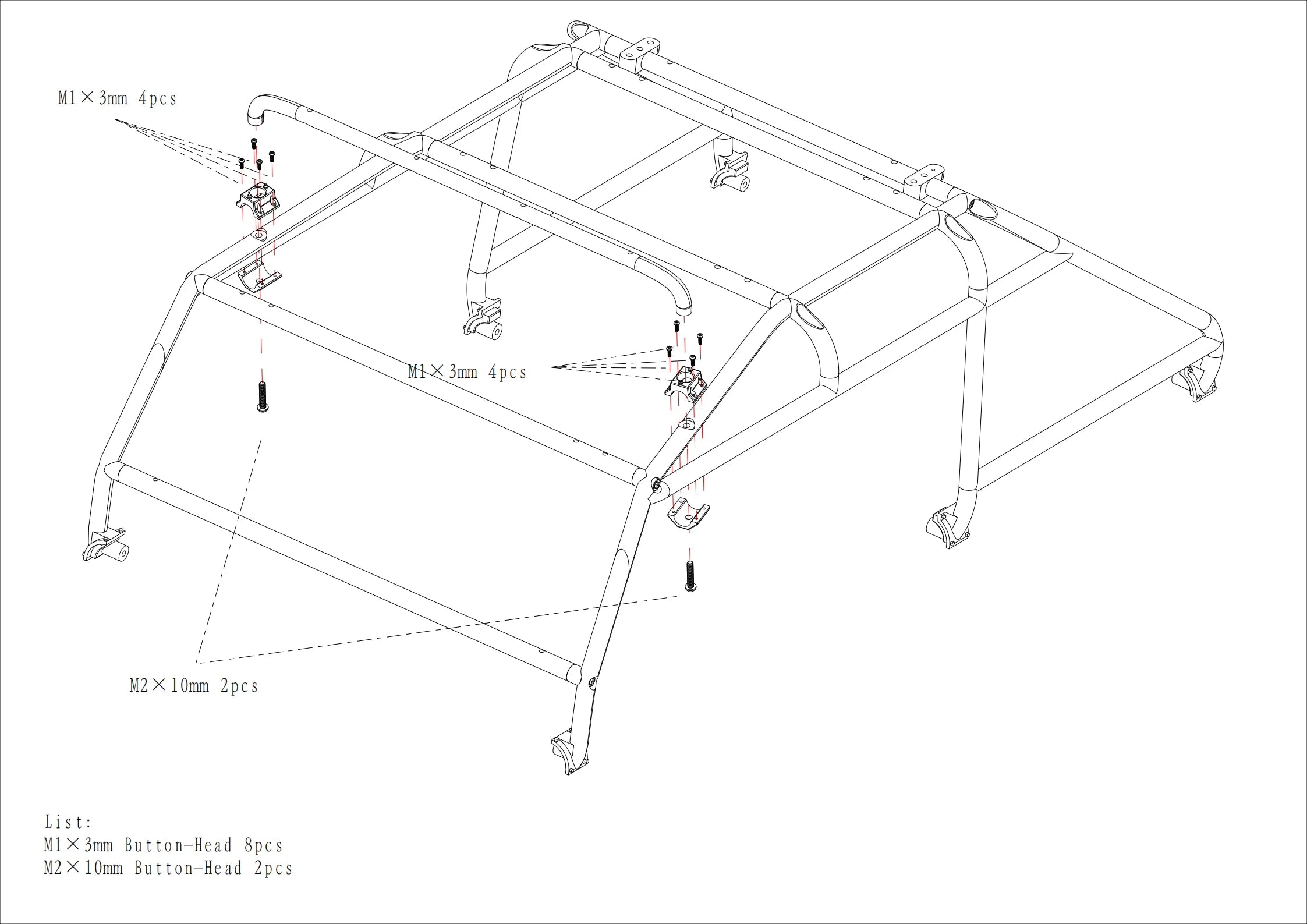 M1×3mm 4pcs

M1×3mm 4pcs

M2×10mm 2pcs

List:
M1×3mm Button-Head 8pcs
M2×10mm Button-Head 2pcs