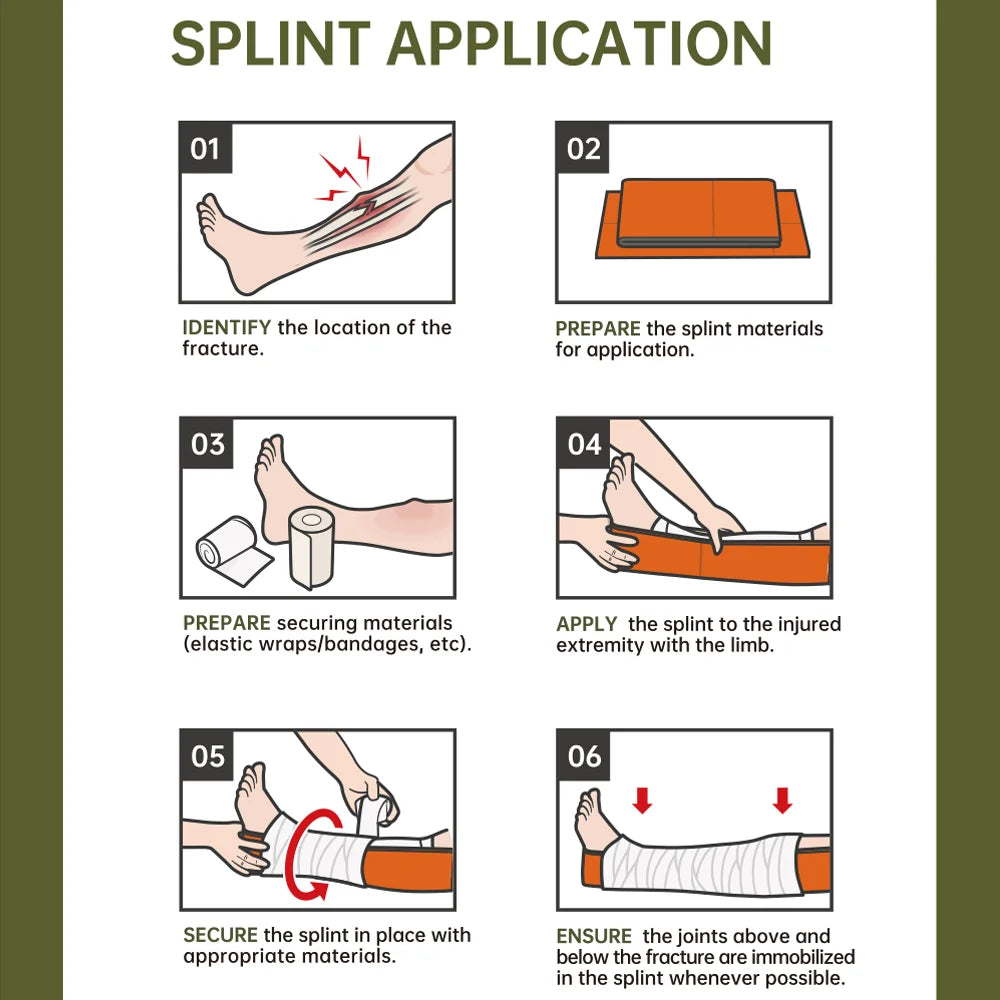 SPLINT APPLICATION

01

IDENTIFY the location of the fracture.

02

PREPARE the splint materials for application.

03

PREPARE securing materials (elastic wraps/bandages, etc).

04

APPLY the splint to the injured extremity with the limb.

05

SECURE the splint in place with appropriate materials.

06

ENSURE the joints above and below the fracture are immobilized in the splint whenever possible.