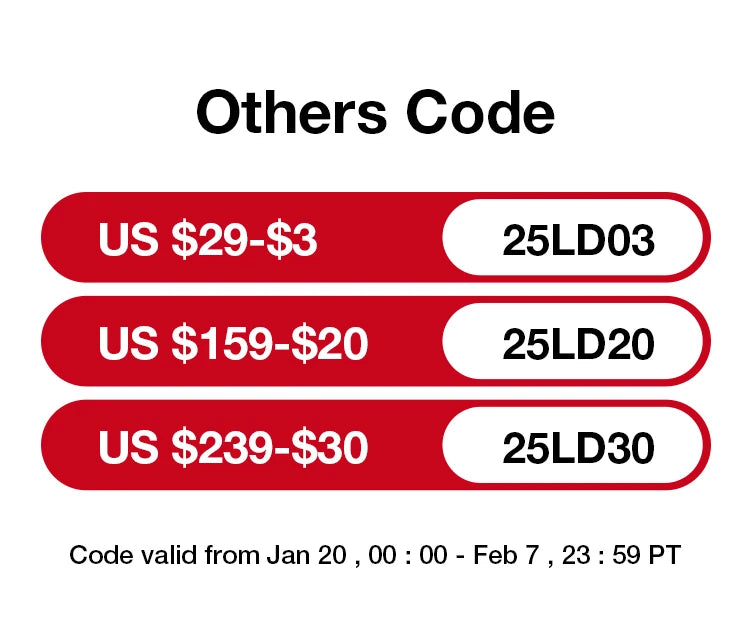 Others Code

US $29-$3 25LD03

US $159-$20 25LD20

US $239-$30 25LD30

Code valid from Jan 20 , 00 : 00 - Feb 7 , 23 : 59 PT