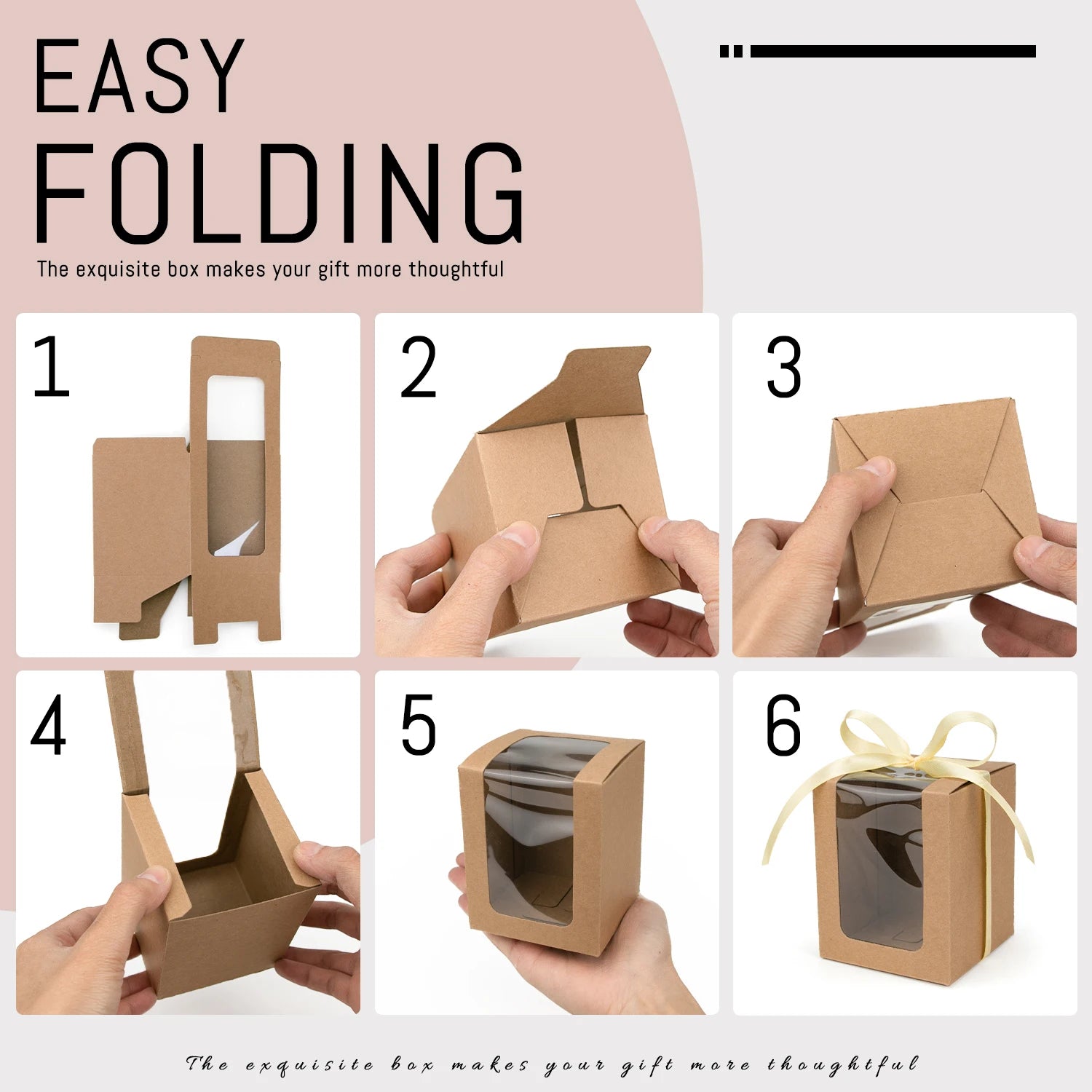 EASY
FOLDING

The exquisite box makes your gift more thoughtful

1

2

3

4

5

6

The exquisite box makes your gift more thoughtful