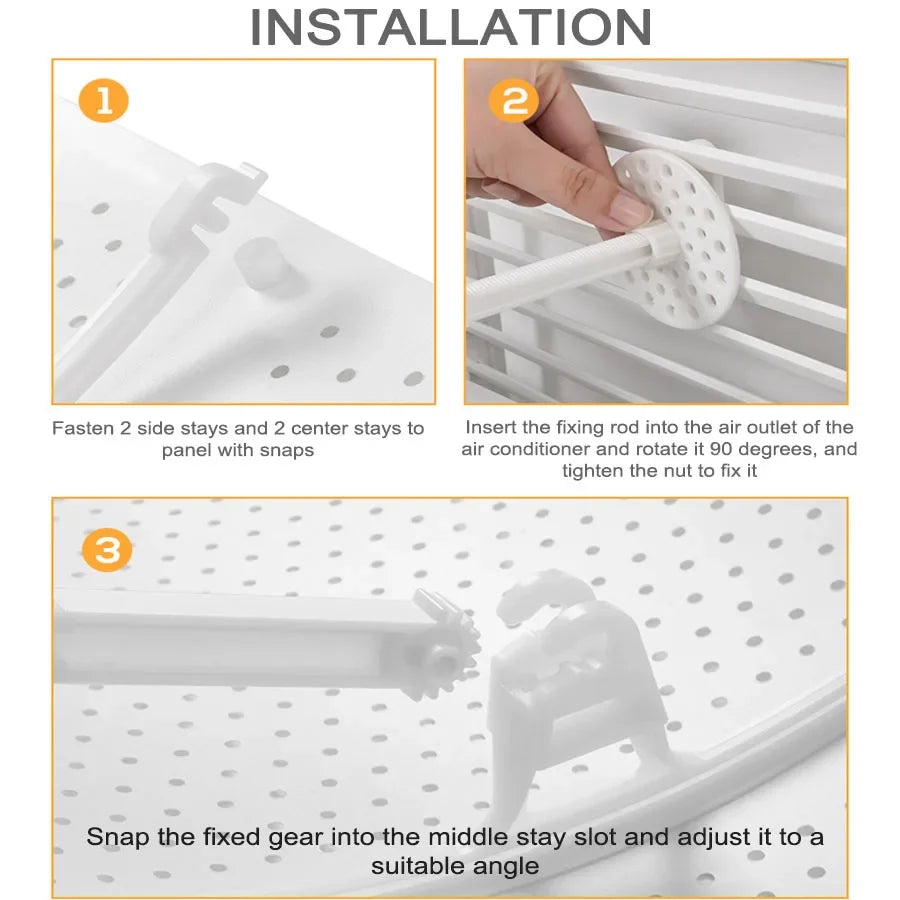 INSTALLATION

1

Fasten 2 side stays and 2 center stays to panel with snaps

2

Insert the fixing rod into the air outlet of the air conditioner and rotate it 90 degrees, and tighten the nut to fix it

3

Snap the fixed gear into the middle stay slot and adjust it to a suitable angle