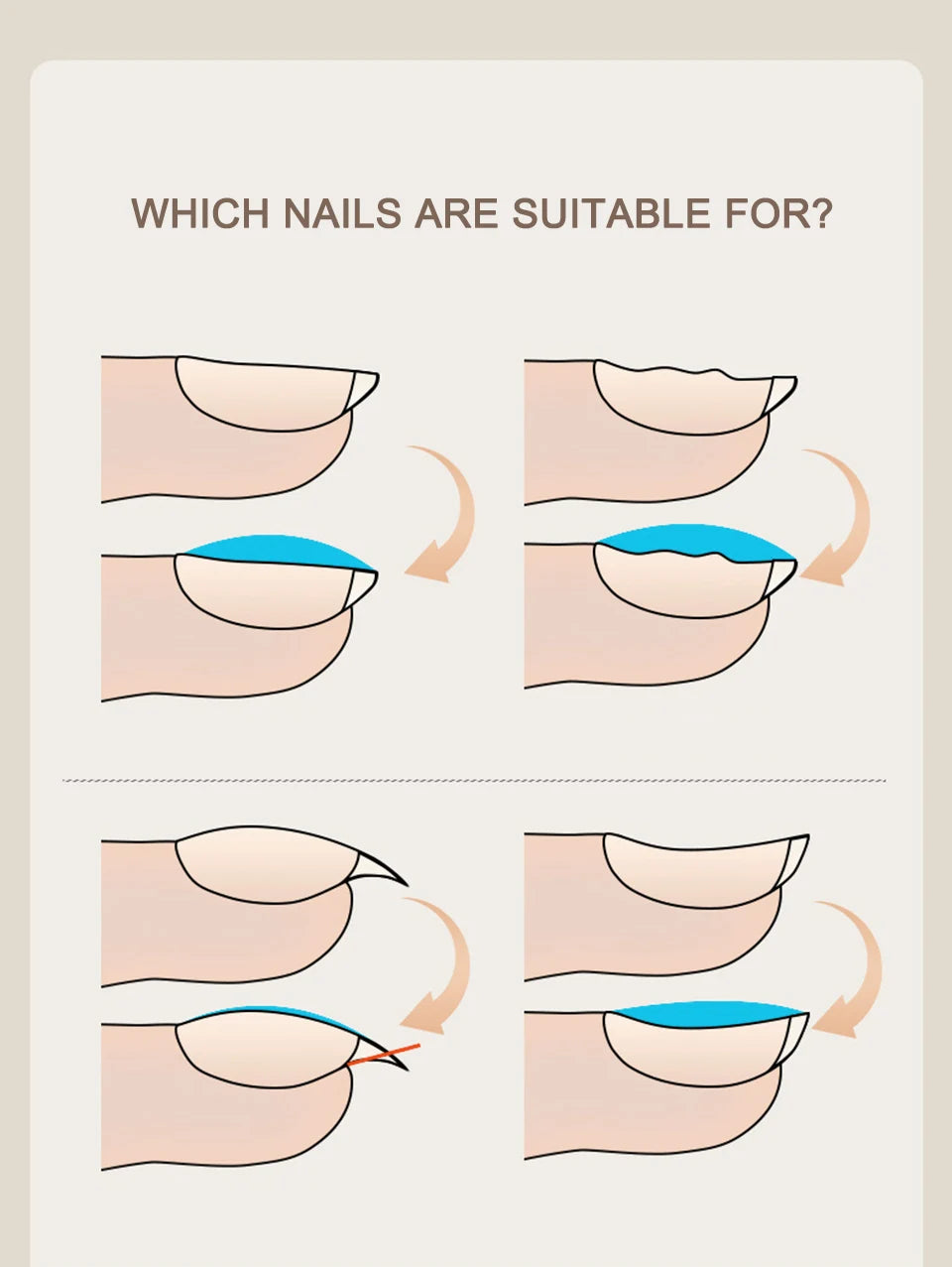 WHICH NAILS ARE SUITABLE FOR?