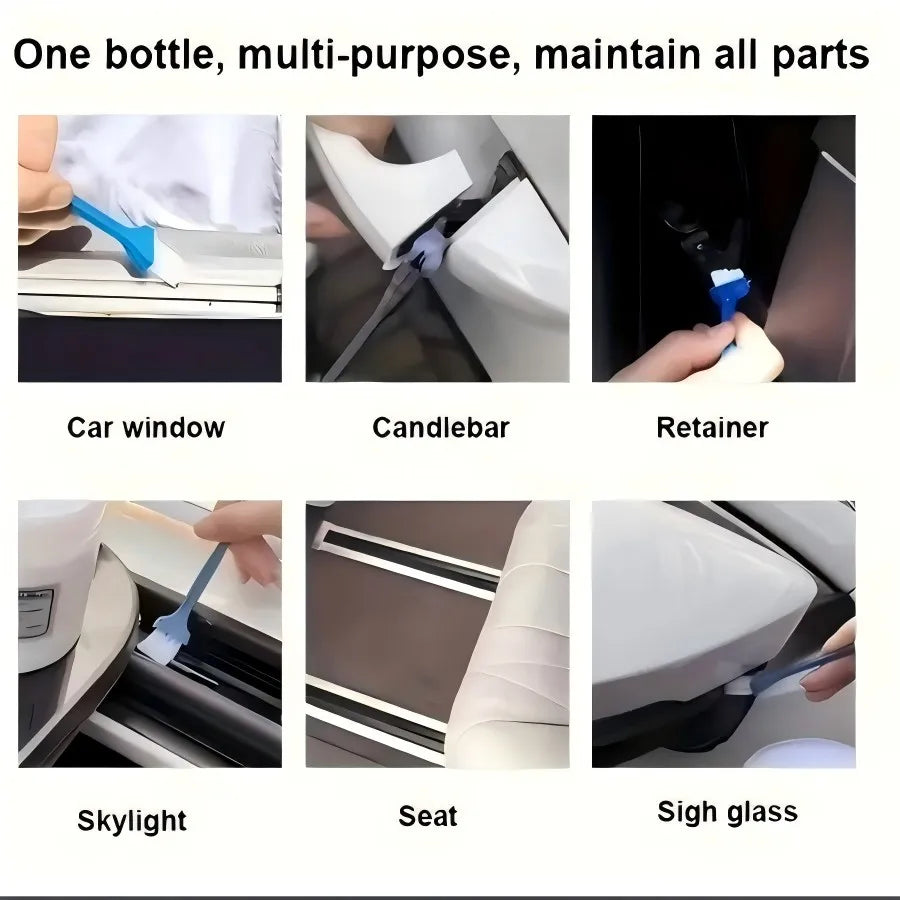 One bottle, multi-purpose, maintain all parts

Car window

Candlebar

Retainer

Skylight

Seat

Sigh glass