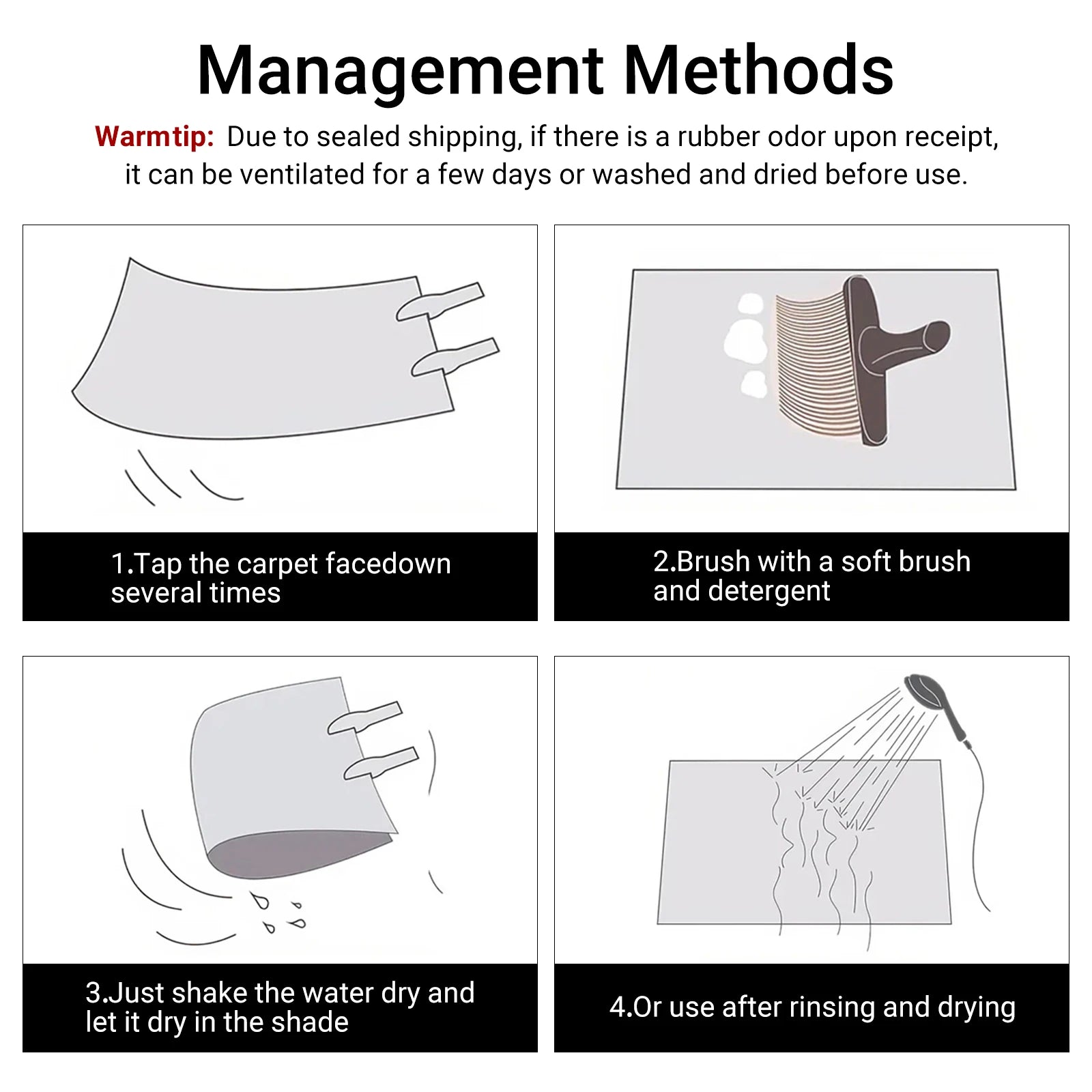 Management Methods

Warmtip: Due to sealed shipping, if there is a rubber odor upon receipt, it can be ventilated for a few days or washed and dried before use.

1.Tap the carpet facedown several times

2.Brush with a soft brush and detergent

3.Just shake the water dry and let it dry in the shade

4.Or use after rinsing and drying