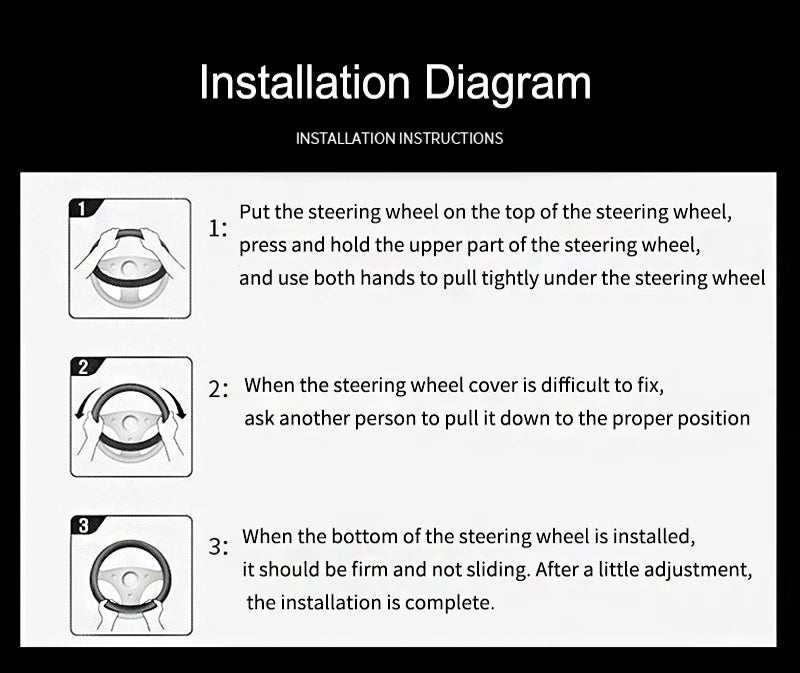 Installation Diagram

INSTALLATION INSTRUCTIONS

1

1: Put the steering wheel on the top of the steering wheel, press and hold the upper part of the steering wheel, and use both hands to pull tightly under the steering wheel

2

2: When the steering wheel cover is difficult to fix, ask another person to pull it down to the proper position

3

3: When the bottom of the steering wheel is installed, it should be firm and not sliding. After a little adjustment, the installation is complete.