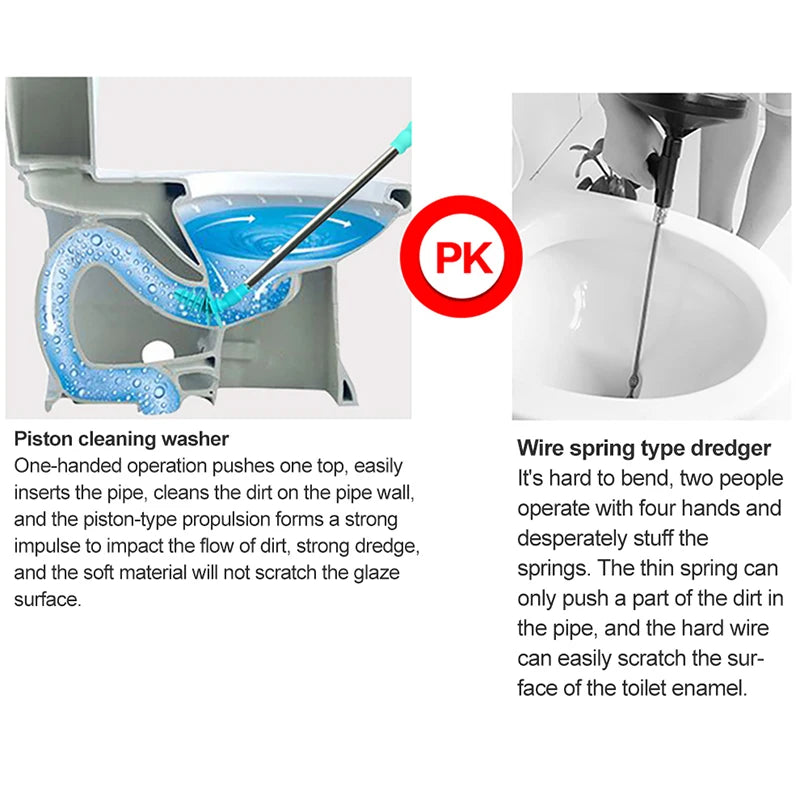 PK

Piston cleaning washer
One-handed operation pushes one top, easily inserts the pipe, cleans the dirt on the pipe wall, and the piston-type propulsion forms a strong impulse to impact the flow of dirt, strong dredge, and the soft material will not scratch the glaze surface.

Wire spring type dredger
It's hard to bend, two people operate with four hands and desperately stuff the springs. The thin spring can only push a part of the dirt in the pipe, and the hard wire can easily scratch the surface of the toilet enamel.