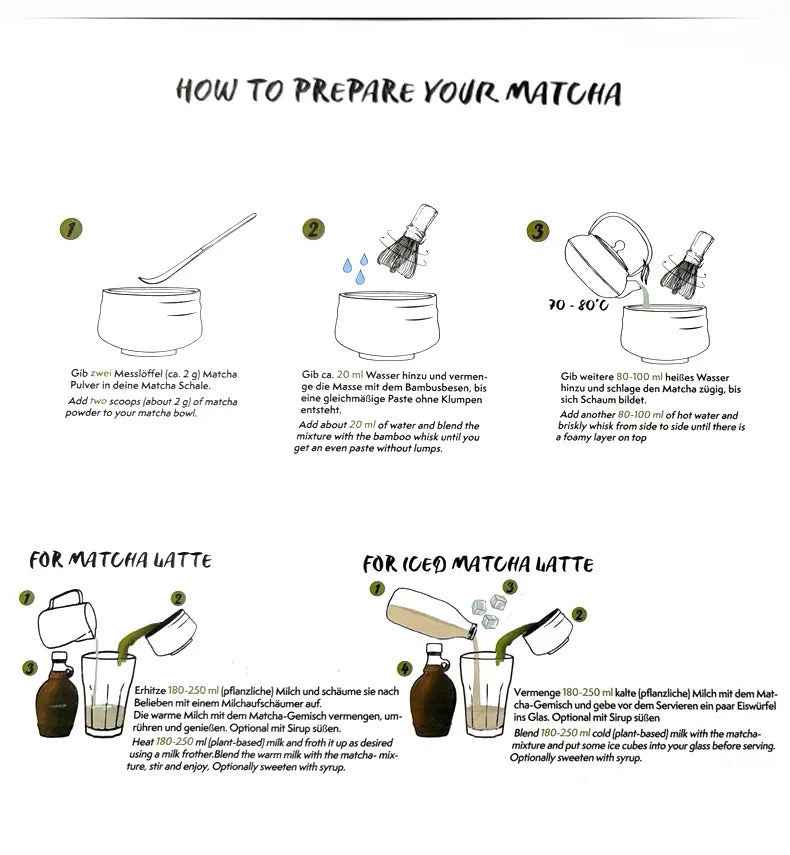 HOW TO PREPARE YOUR MATCHA

1

Gib zwei Messlöffel (ca. 2 g) Matcha Pulver in deine Matcha Schale.

Add two scoops (about 2 g) of matcha powder to your matcha bowl.

2

Gib ca. 20 ml Wasser hinzu und vermenge die Masse mit dem Bambusbesen, bis eine gleichmäßige Paste ohne Klumpen entsteht.

Add about 20 ml of water and blend the mixture with the bamboo whisk until you get an even paste without lumps.

3

70 - 80°C

Gib weitere 80-100 ml heißes Wasser hinzu und schlage den Matcha zügig, bis sich Schaum bildet.

Add another 80-100 ml of hot water and briskly whisk from side to side until there is a foamy layer on top

FOR MATCHA LATTE

1 2 3

Erhitze 180-250 ml (pflanzliche) Milch und schäume sie nach Belieben mit einem Milchaufschäumer auf.
Die warme Milch mit dem Matcha-Gemisch vermengen, umrühren und genießen. Optional mit Sirup süßen.

Heat 180-250 ml (plant-based) milk and froth it up as desired using a milk frother.Blend the warm milk with the matcha- mixture, stir and enjoy, Optionally sweeten with syrup.

FOR ICED MATCHA LATTE

1 2 3 4

Vermenge 180-250 ml kalte (pflanzliche) Milch mit dem Matcha-Gemisch und gebe vor dem Servieren ein paar Eiswürfel ins Glas. Optional mit Sirup süßen

Blend 180-250 ml cold (plant-based) milk with the matcha-mixture and put some ice cubes into your glass before serving. Optionally sweeten with syrup.