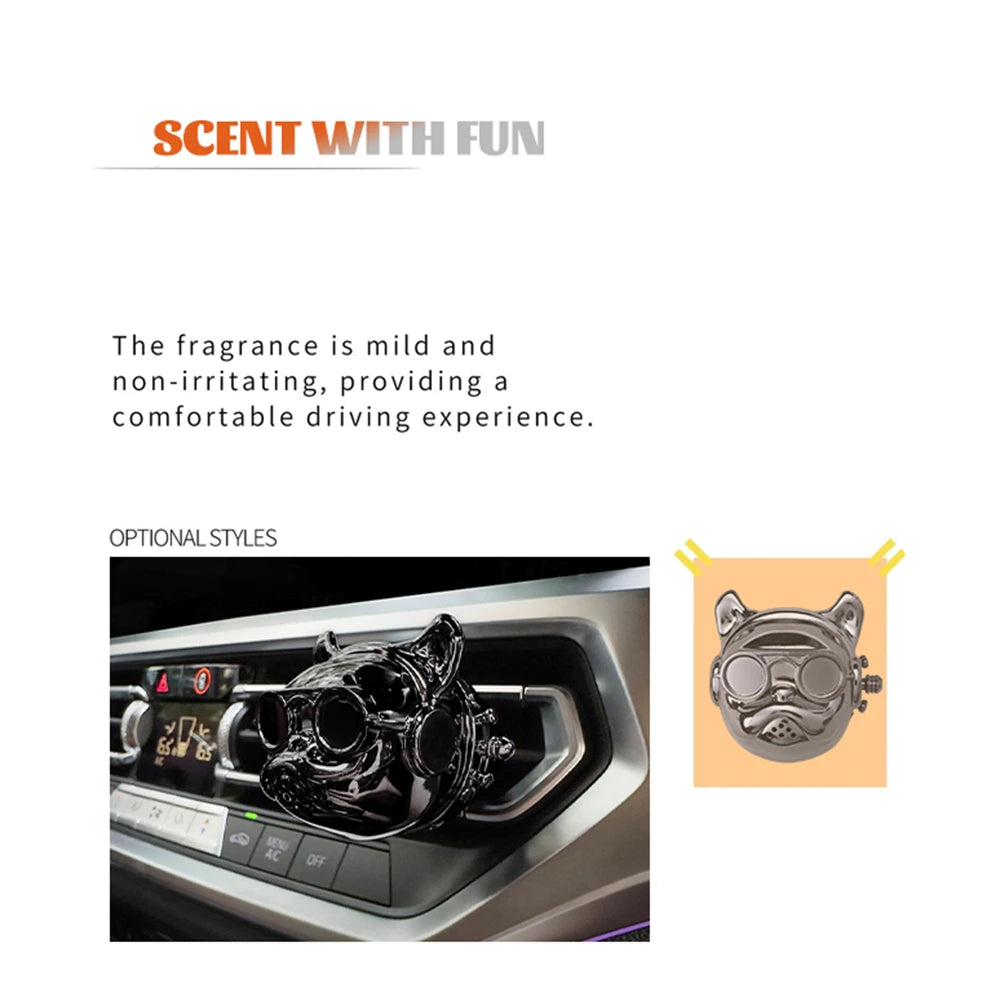 SCENT WITH FUN

The fragrance is mild and non-irritating, providing a comfortable driving experience.

OPTIONAL STYLES

65 65

MENU
A/C

OFF