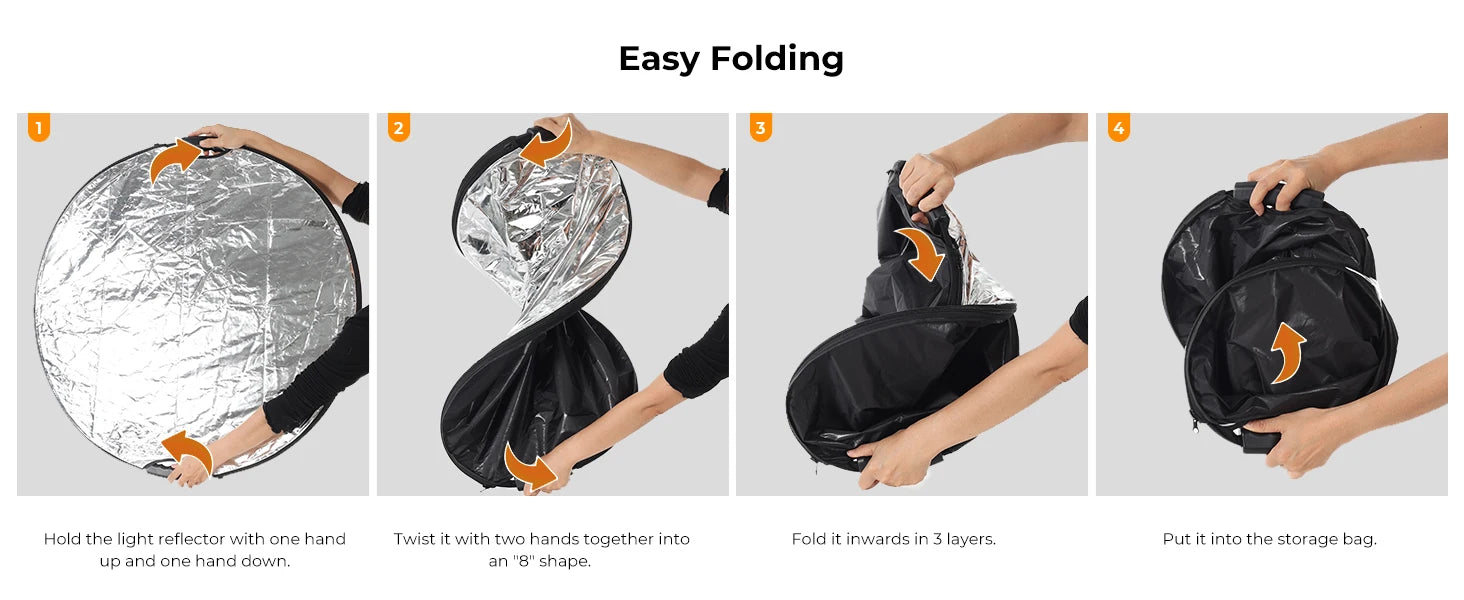 Easy Folding

1

Hold the light reflector with one hand up and one hand down.

2

Twist it with two hands together into an "8" shape.

3

Fold it inwards in 3 layers.

4

Put it into the storage bag.