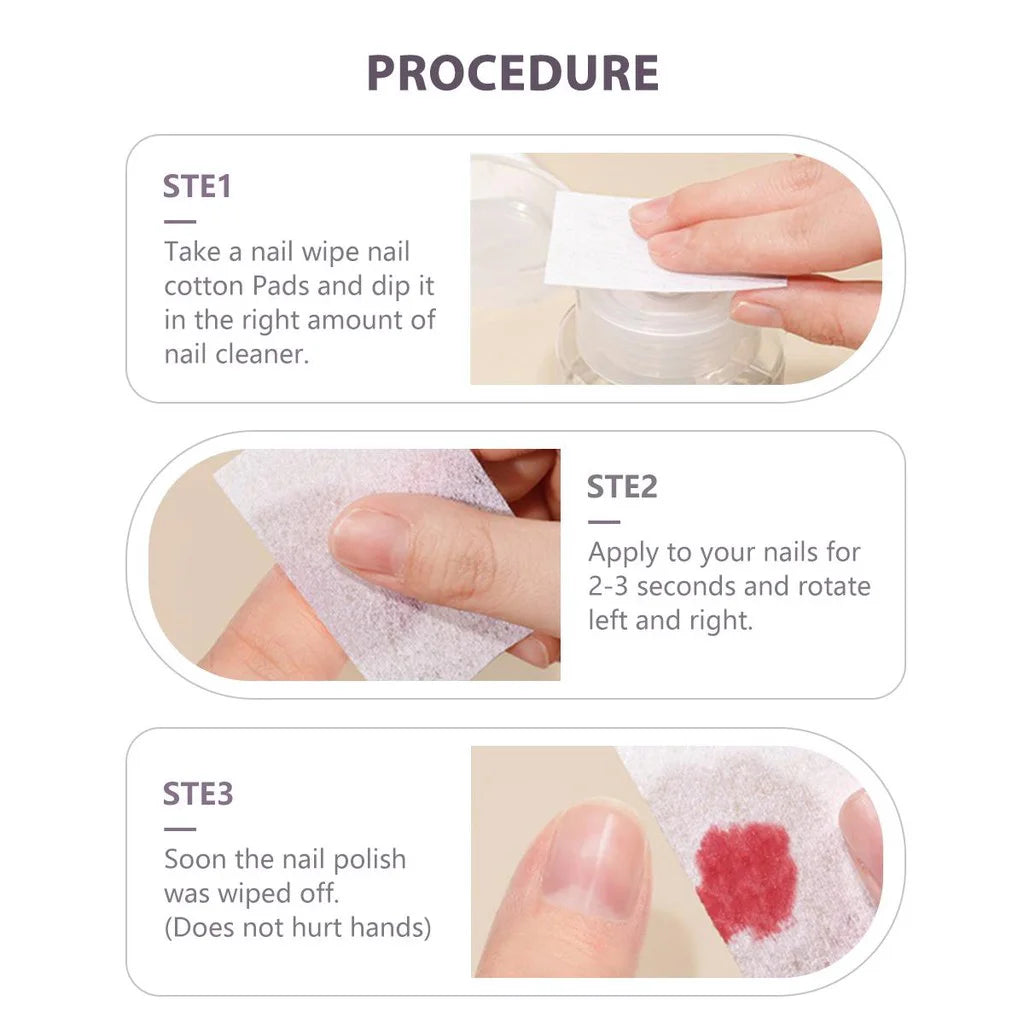 PROCEDURE

STE1

Take a nail wipe nail cotton Pads and dip it in the right amount of nail cleaner.

STE2

Apply to your nails for 2-3 seconds and rotate left and right.

STE3

Soon the nail polish was wiped off.
(Does not hurt hands)