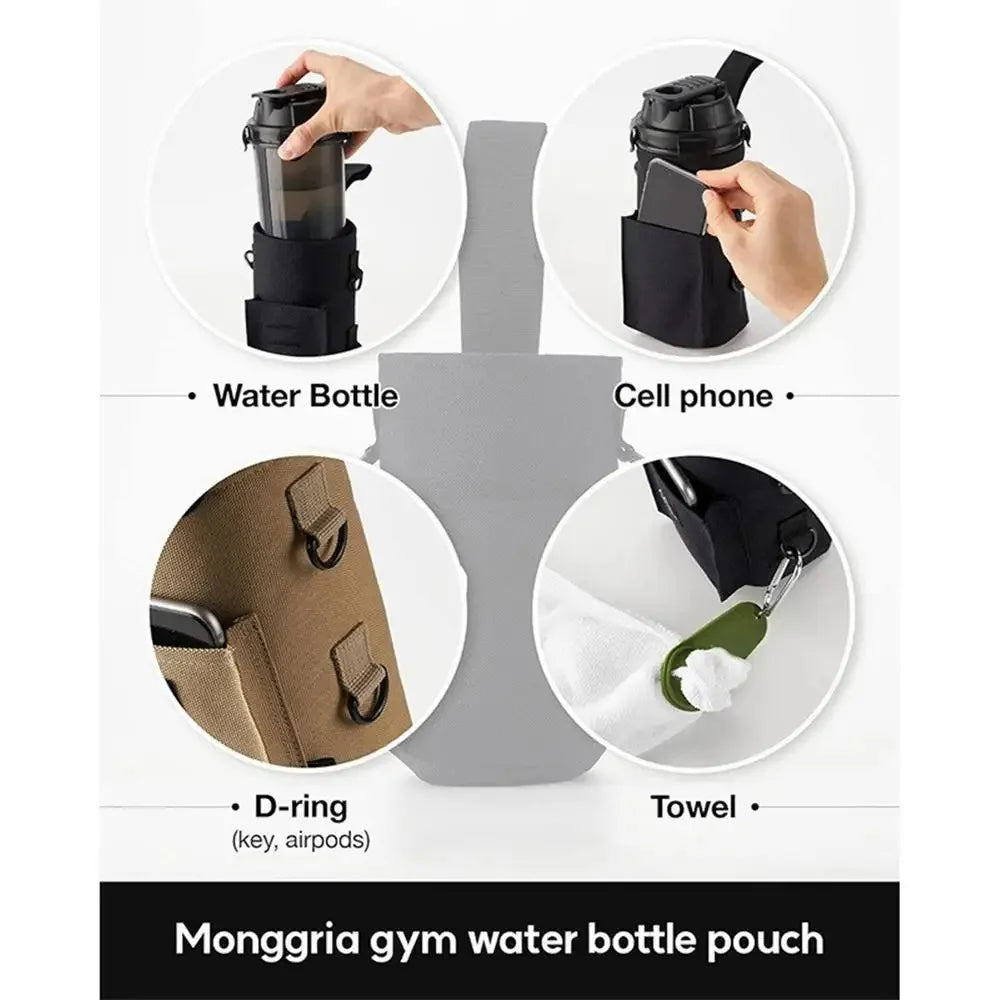 • Water Bottle

Cell phone •

• D-ring
(key, airpods)

Towel •

Monggria gym water bottle pouch