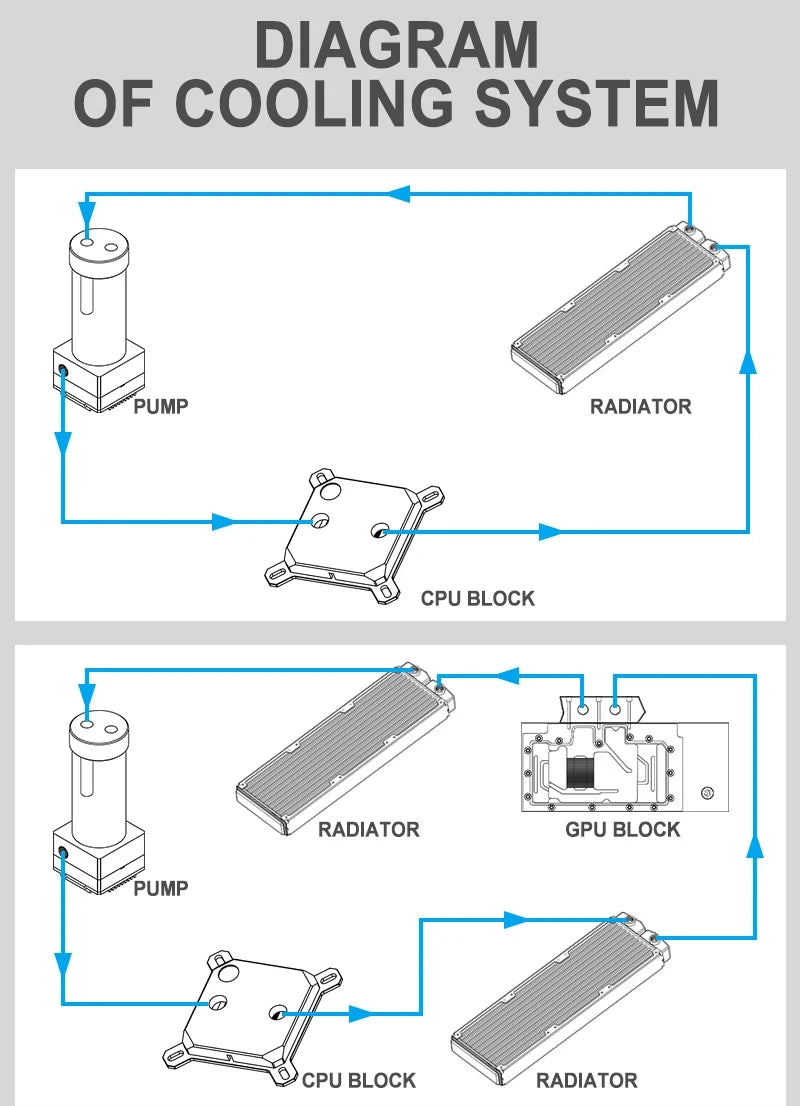 DIAGRAM
OF COOLING SYSTEM

PUMP

RADIATOR

CPU BLOCK

RADIATOR

GPU BLOCK

PUMP

CPU BLOCK

RADIATOR