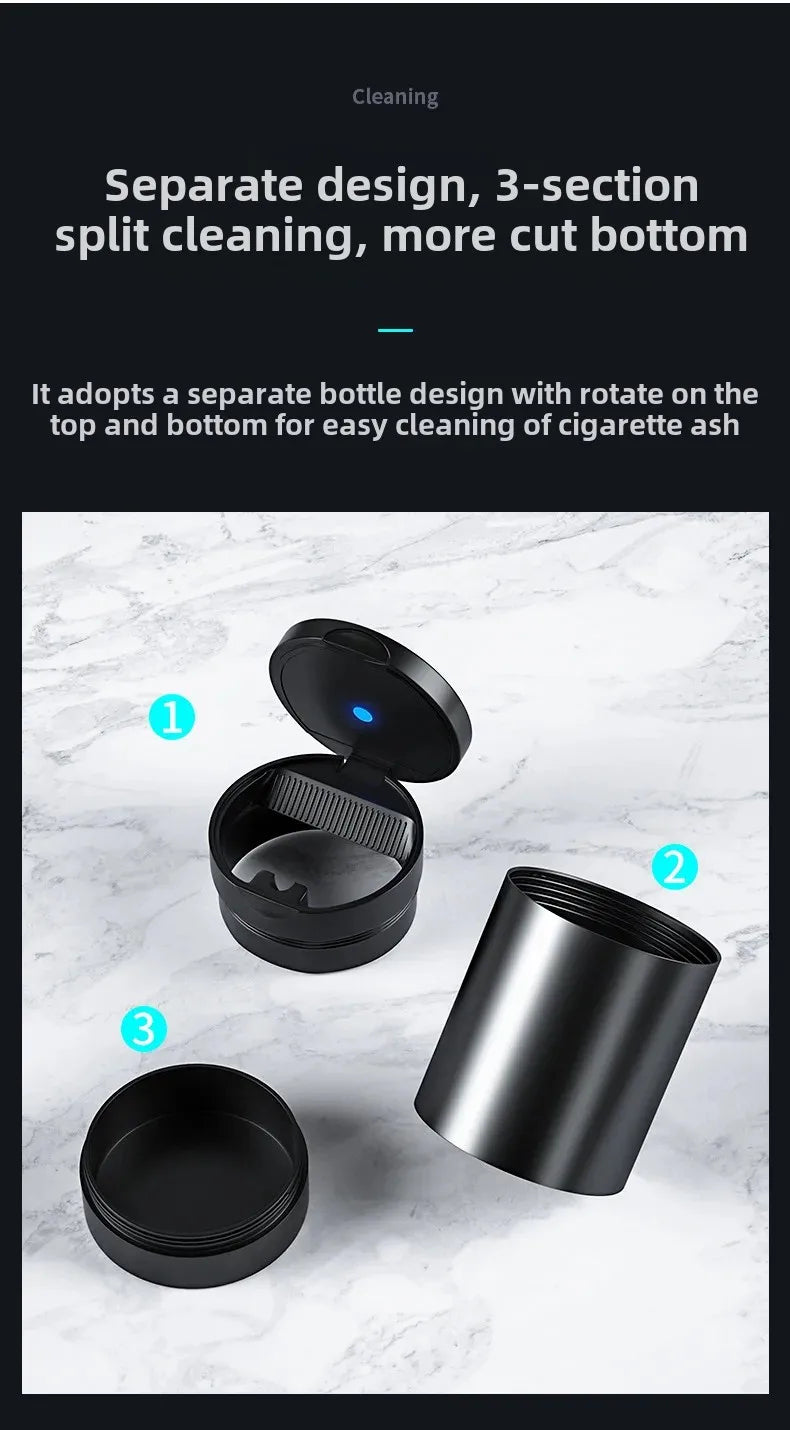 Cleaning

Separate design, 3-section split cleaning, more cut bottom

It adopts a separate bottle design with rotate on the top and bottom for easy cleaning of cigarette ash

1

2

3