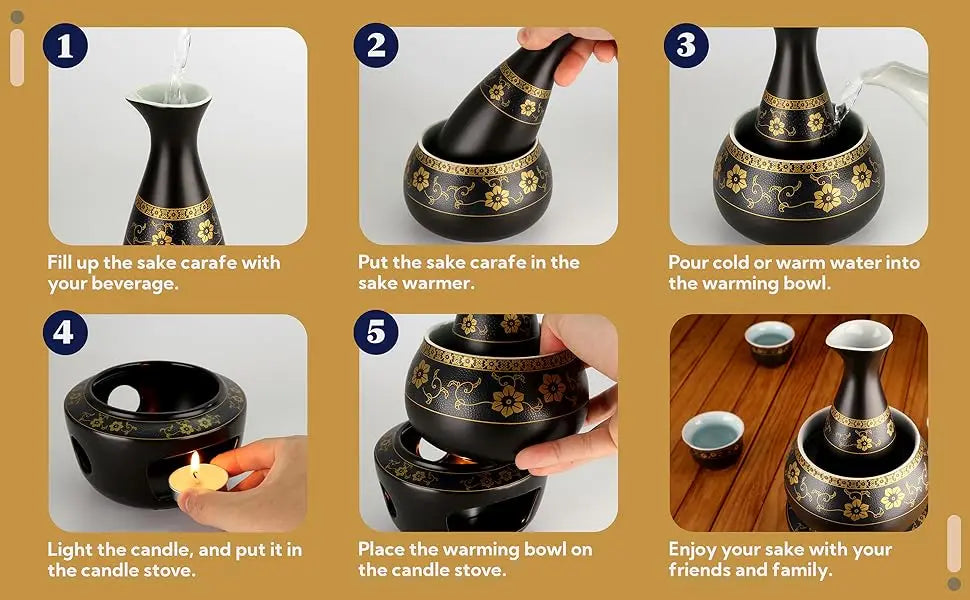 1
Fill up the sake carafe with your beverage.

2
Put the sake carafe in the sake warmer.

3
Pour cold or warm water into the warming bowl.

4
Light the candle, and put it in the candle stove.

5
Place the warming bowl on the candle stove.

Enjoy your sake with your friends and family.