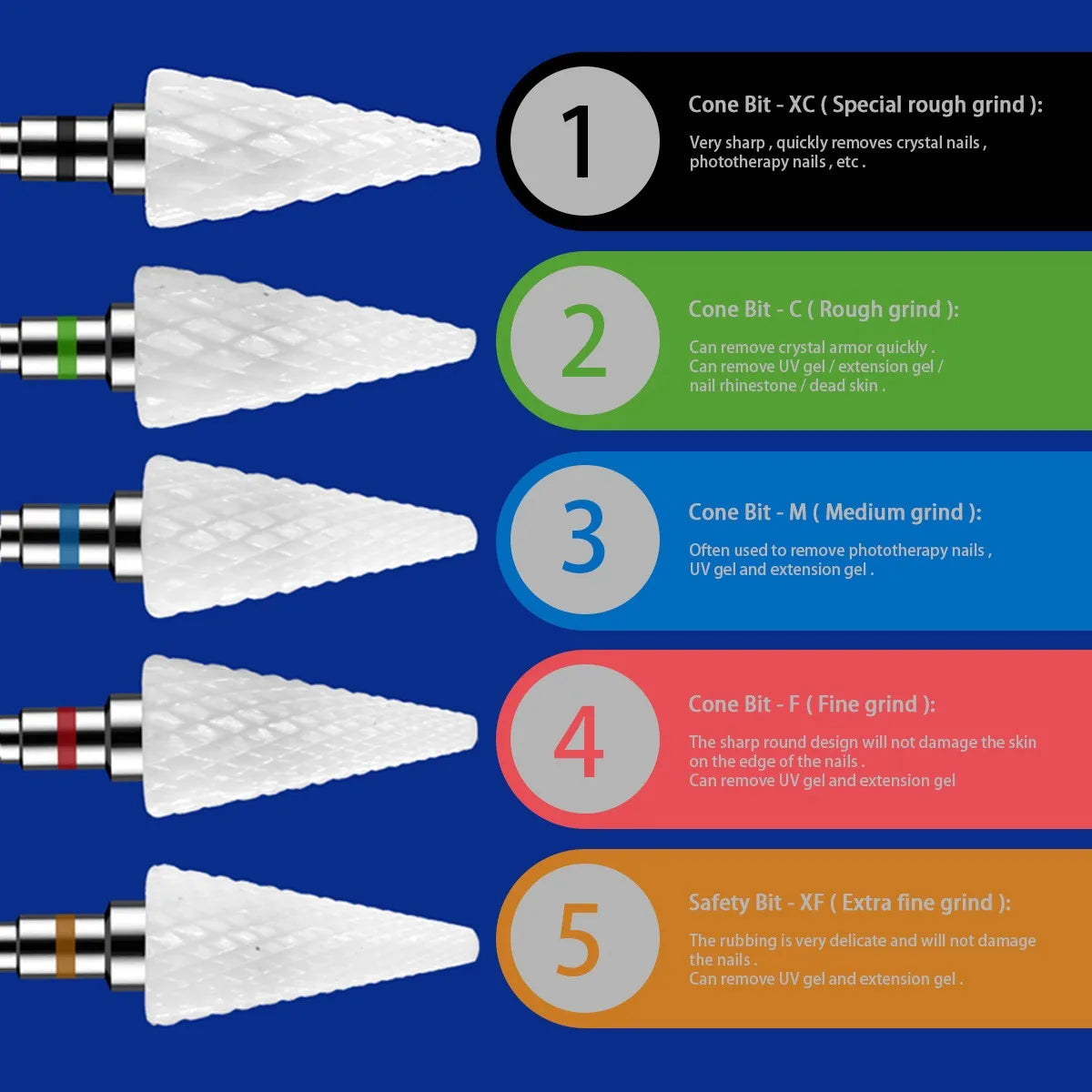 1

Cone Bit - XC ( Special rough grind ):

Very sharp , quickly removes crystal nails , phototherapy nails , etc .

2

Cone Bit - C ( Rough grind ):

Can remove crystal armor quickly . Can remove UV gel / extension gel / nail rhinestone / dead skin .

3

Cone Bit - M ( Medium grind ):

Often used to remove phototherapy nails , UV gel and extension gel .

4

Cone Bit - F ( Fine grind ):

The sharp round design will not damage the skin on the edge of the nails . Can remove UV gel and extension gel

5

Safety Bit - XF ( Extra fine grind ):

The rubbing is very delicate and will not damage the nails . Can remove UV gel and extension gel .