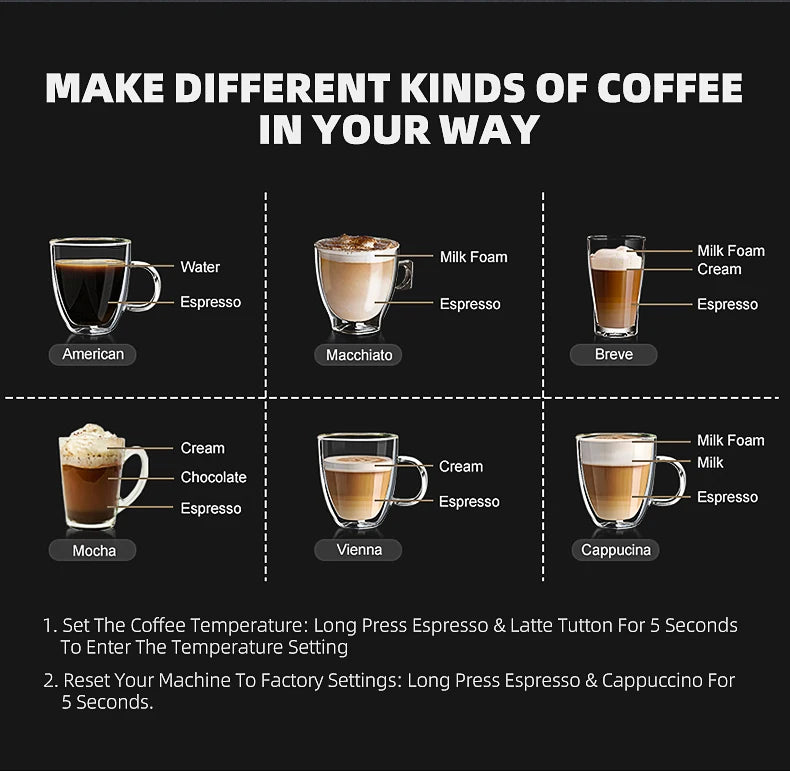 MAKE DIFFERENT KINDS OF COFFEE IN YOUR WAY

Water
Espresso
American

Milk Foam
Espresso
Macchiato

Milk Foam
Cream
Espresso
Breve

Cream
Chocolate
Espresso
Mocha

Cream
Espresso
Vienna

Milk Foam
Milk
Espresso
Cappucina

1. Set The Coffee Temperature: Long Press Espresso & Latte Tutton For 5 Seconds To Enter The Temperature Setting

2. Reset Your Machine To Factory Settings: Long Press Espresso & Cappuccino For 5 Seconds.