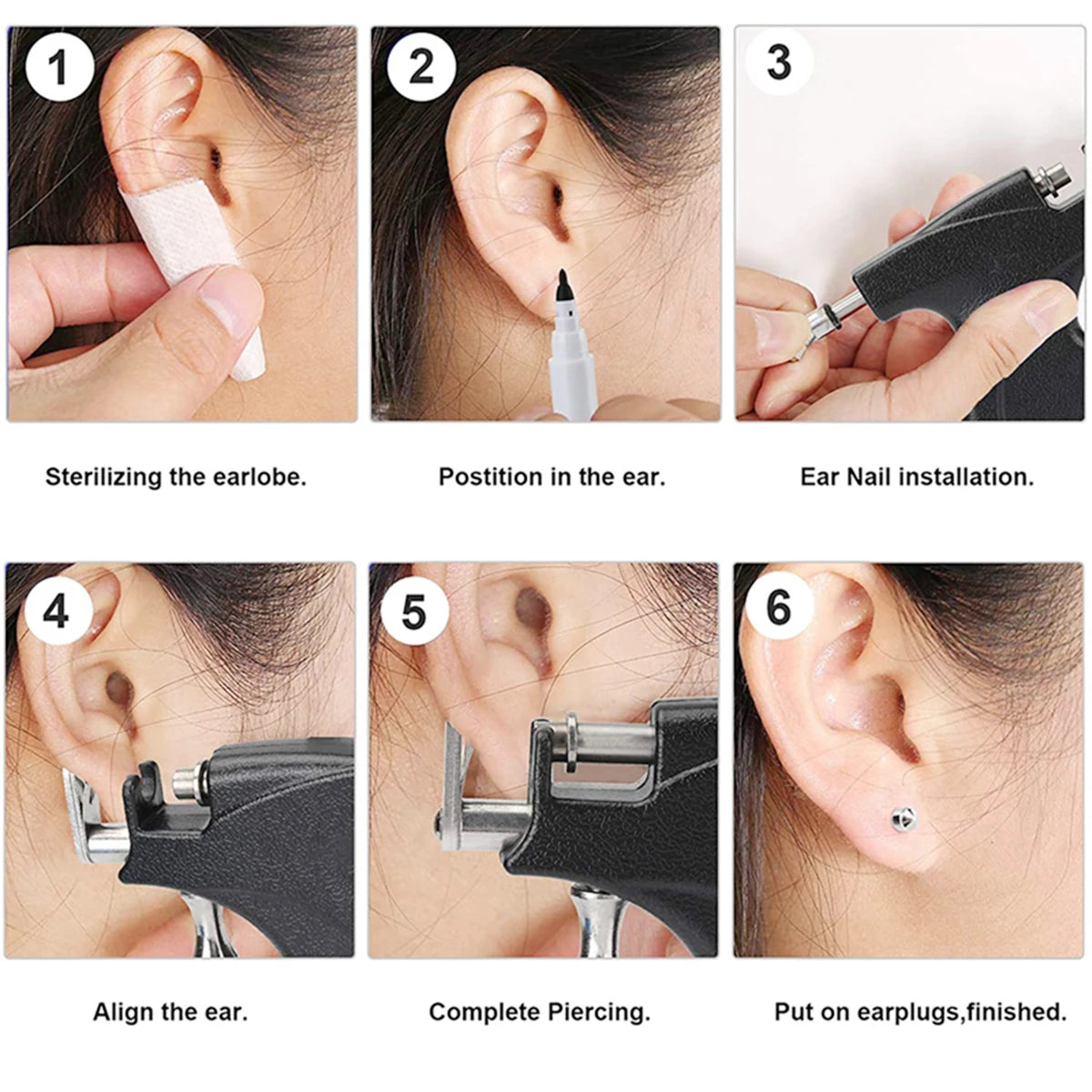 1

Sterilizing the earlobe.

2

Postition in the ear.

3

Ear Nail installation.

4

Align the ear.

5

Complete Piercing.

6

Put on earplugs,finished.