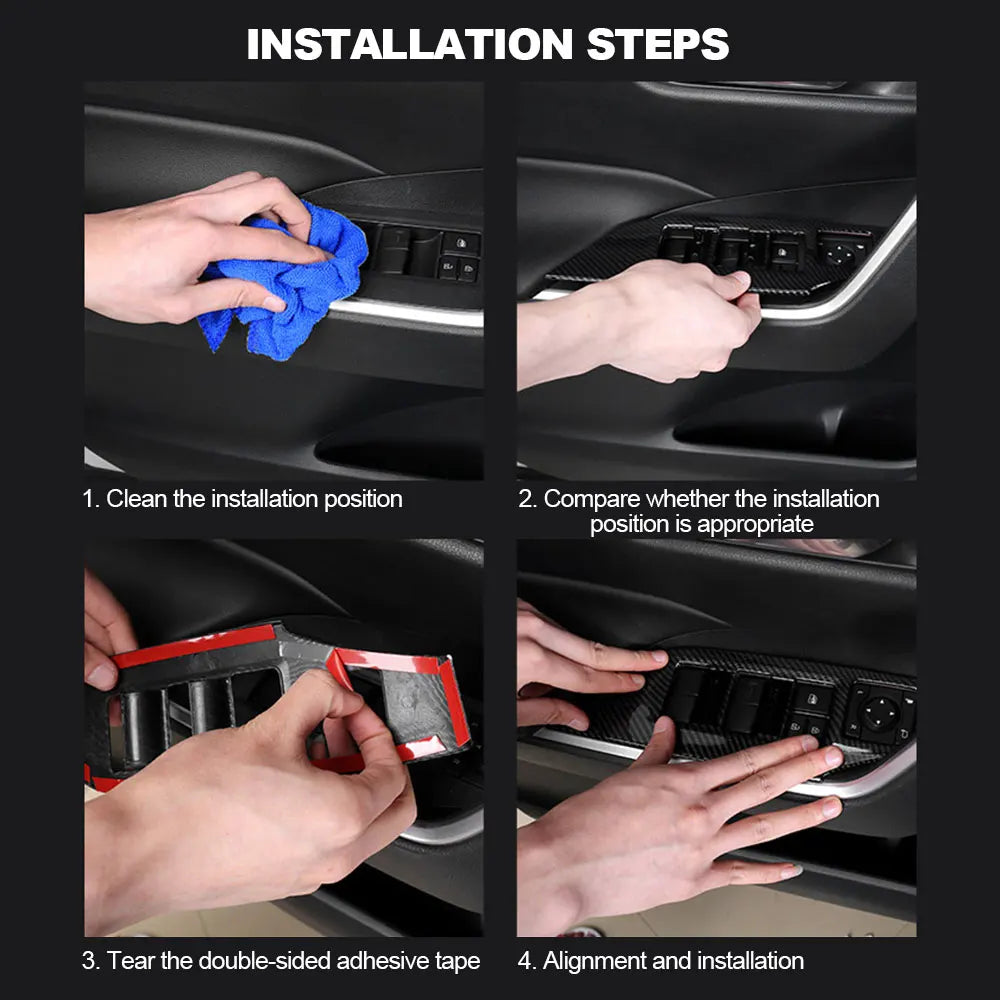 INSTALLATION STEPS

1. Clean the installation position

2. Compare whether the installation position is appropriate

3. Tear the double-sided adhesive tape

4. Alignment and installation