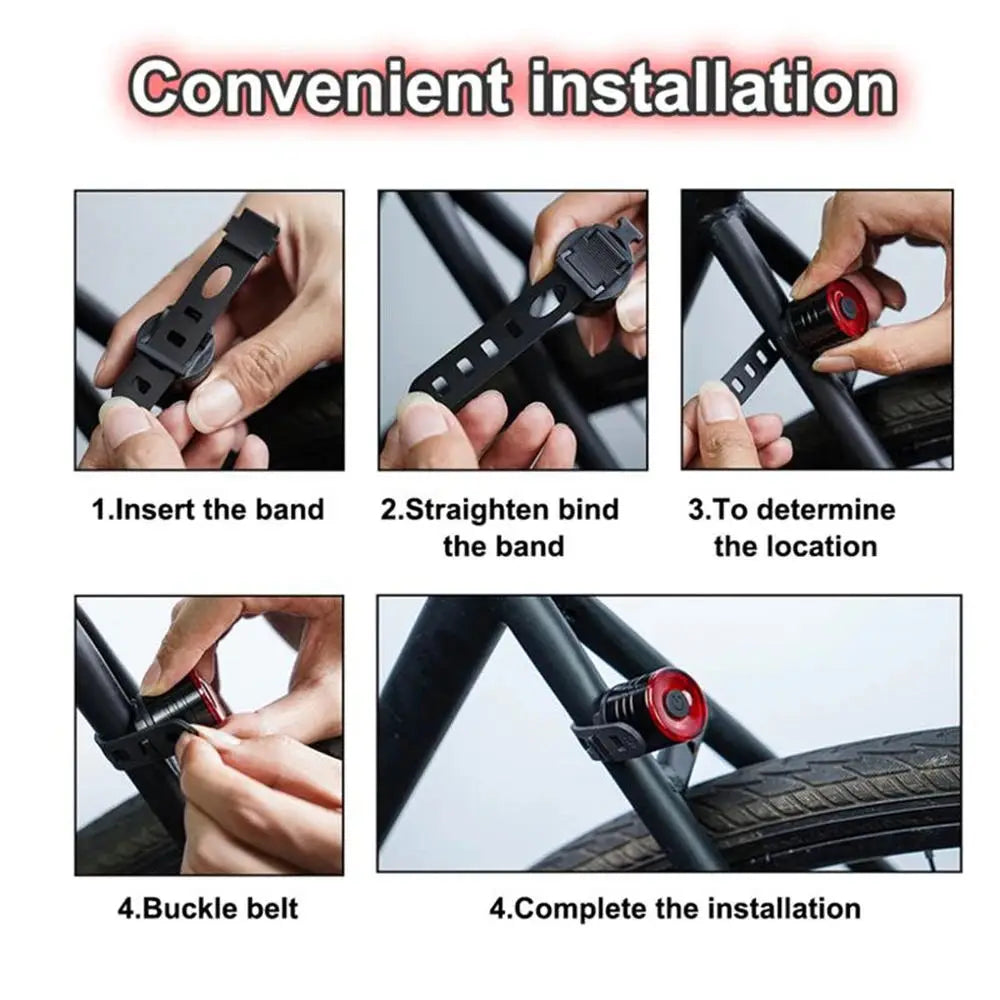 Convenient installation

1.Insert the band

2.Straighten bind the band

3.To determine the location

4.Buckle belt

4.Complete the installation