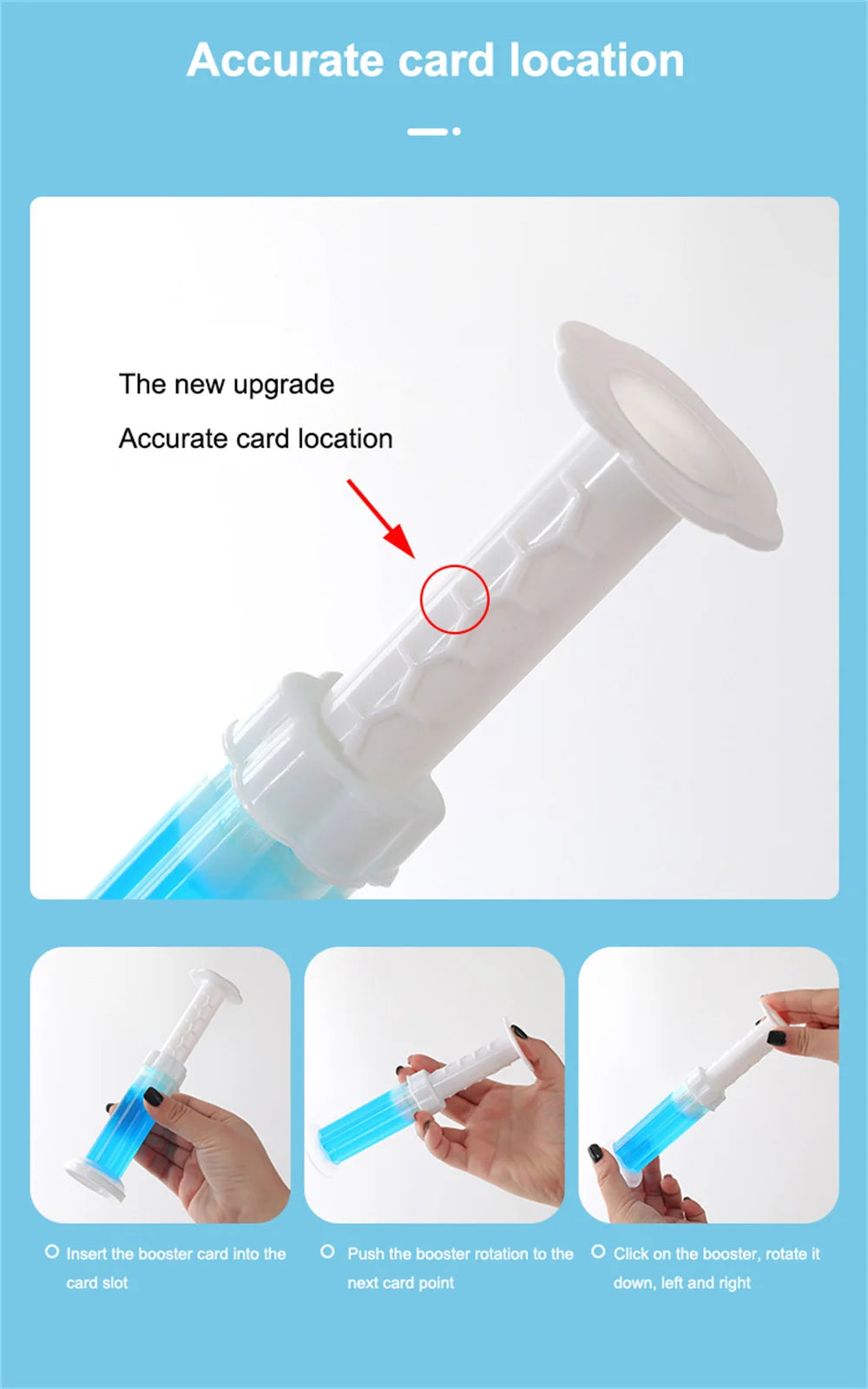 Accurate card location

The new upgrade

Accurate card location

Insert the booster card into the card slot

Push the booster rotation to the next card point

Click on the booster, rotate it down, left and right