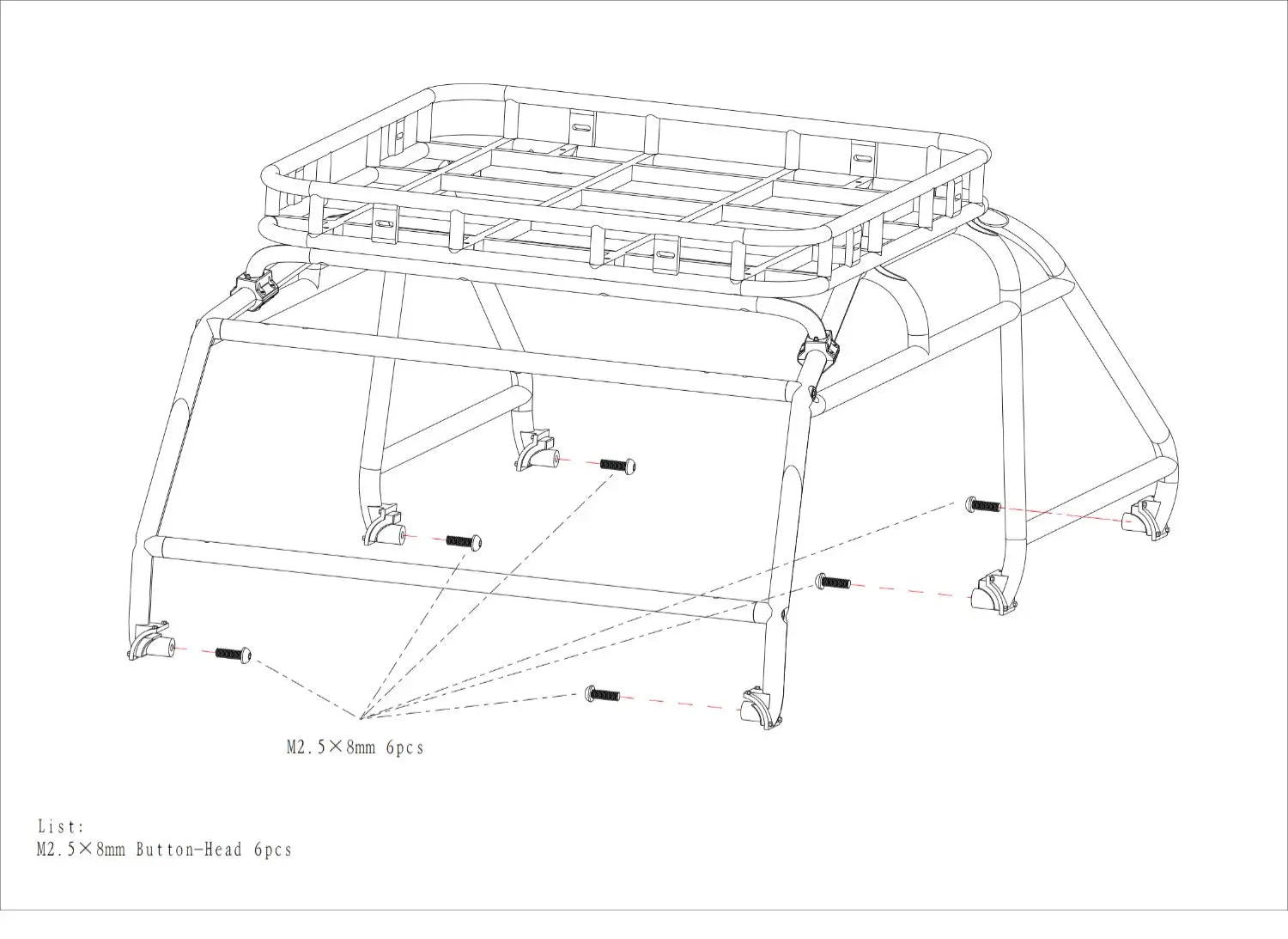 M2.5×8mm 6pcs

List:
M2.5×8mm Button-Head 6pcs