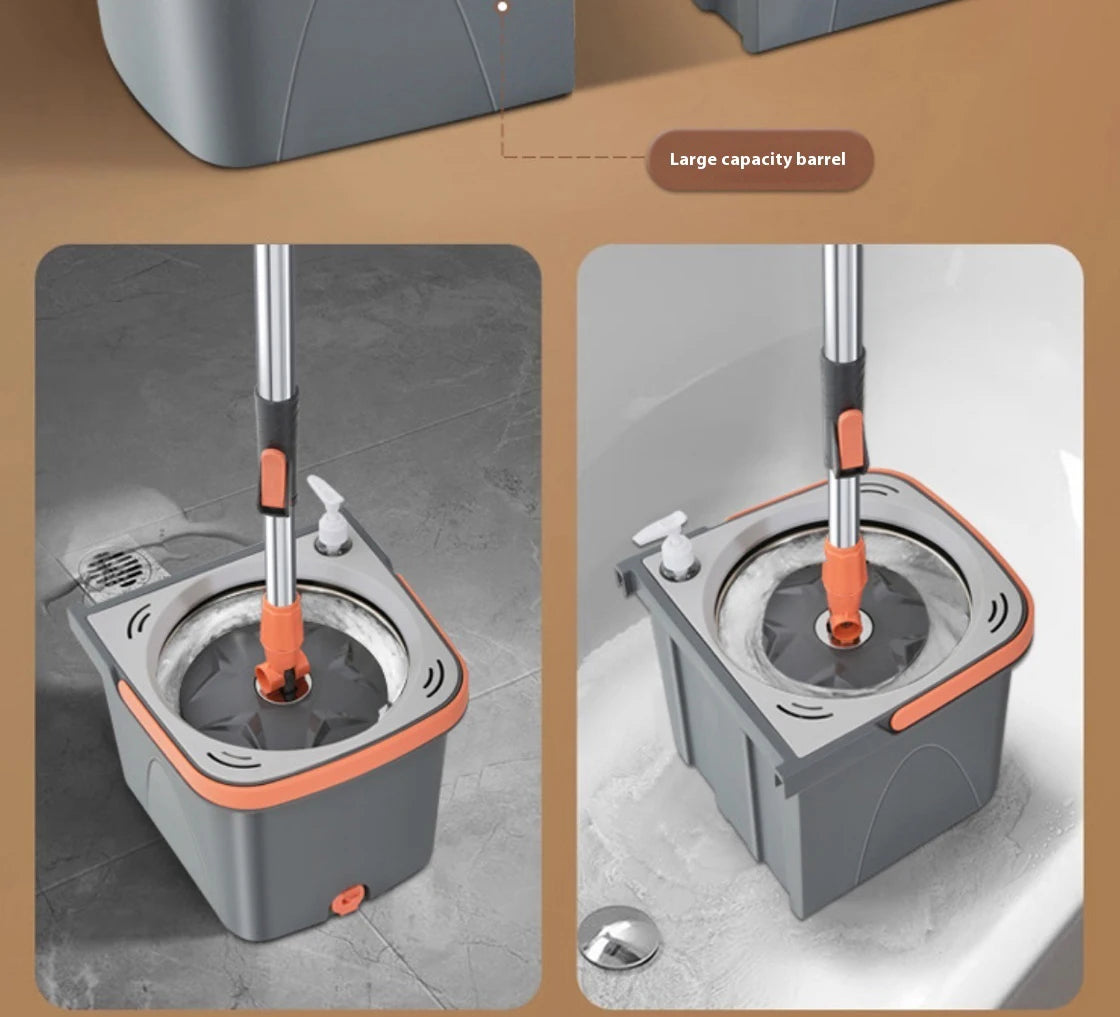 Large capacity barrel