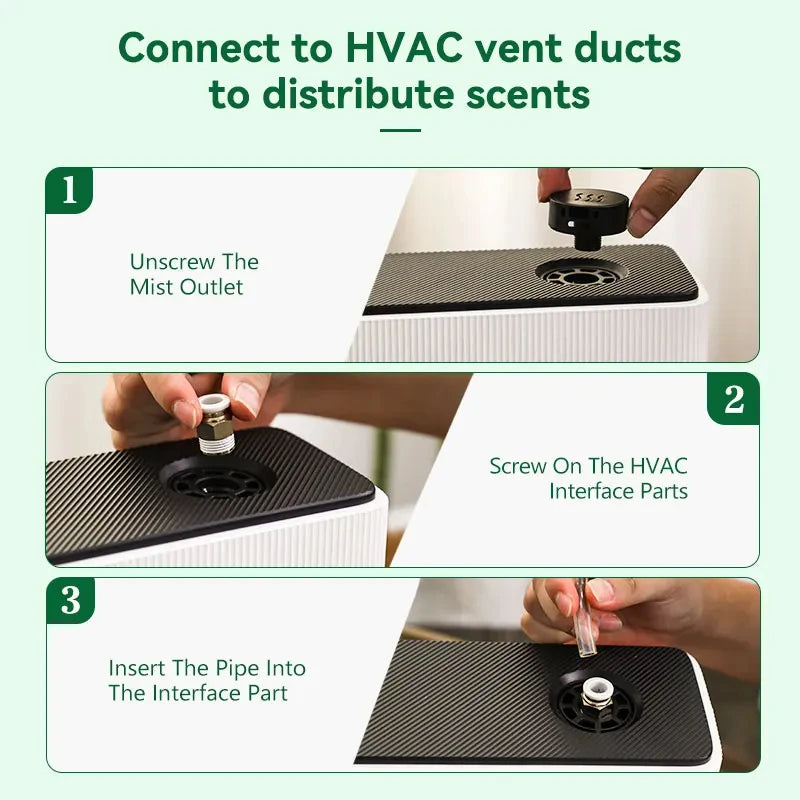 Connect to HVAC vent ducts to distribute scents

1

Unscrew The Mist Outlet

2

Screw On The HVAC Interface Parts

3

Insert The Pipe Into The Interface Part