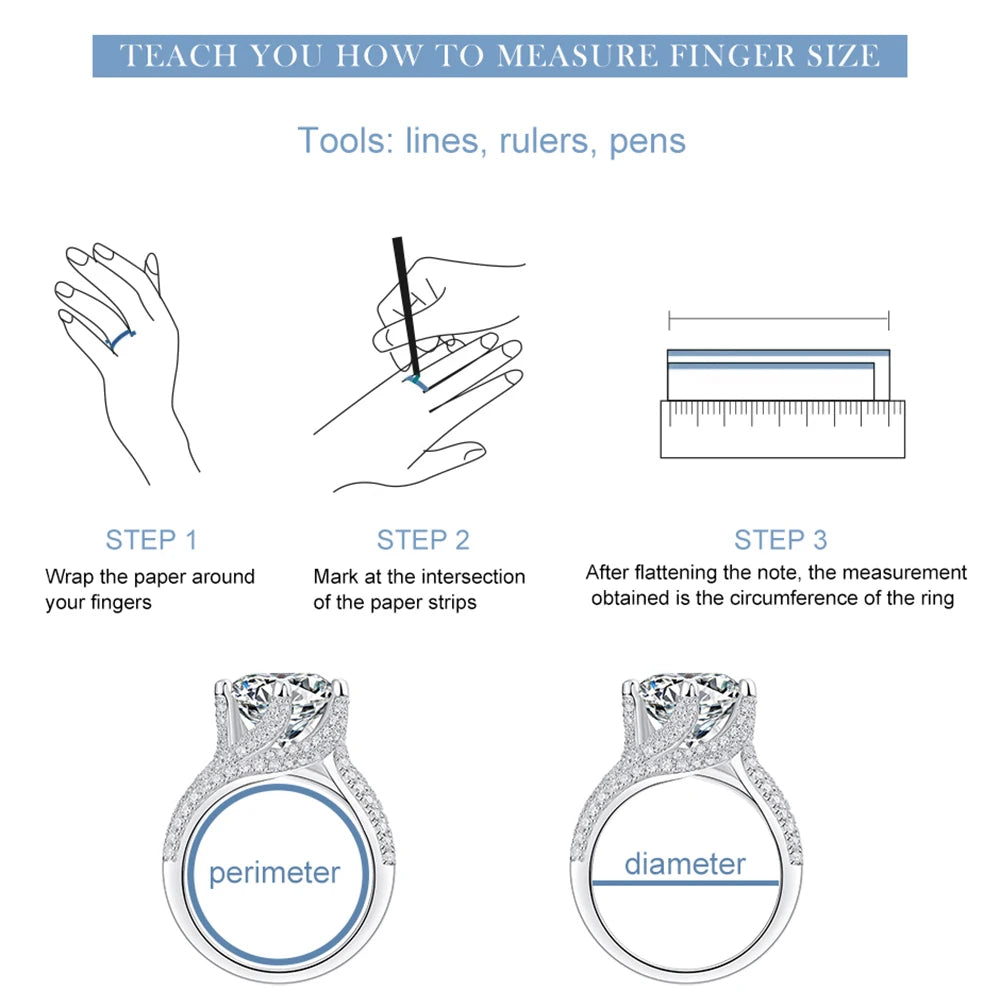 TEACH YOU HOW TO MEASURE FINGER SIZE

Tools: lines, rulers, pens

STEP 1
Wrap the paper around your fingers

STEP 2
Mark at the intersection of the paper strips

STEP 3
After flattening the note, the measurement obtained is the circumference of the ring

perimeter

diameter