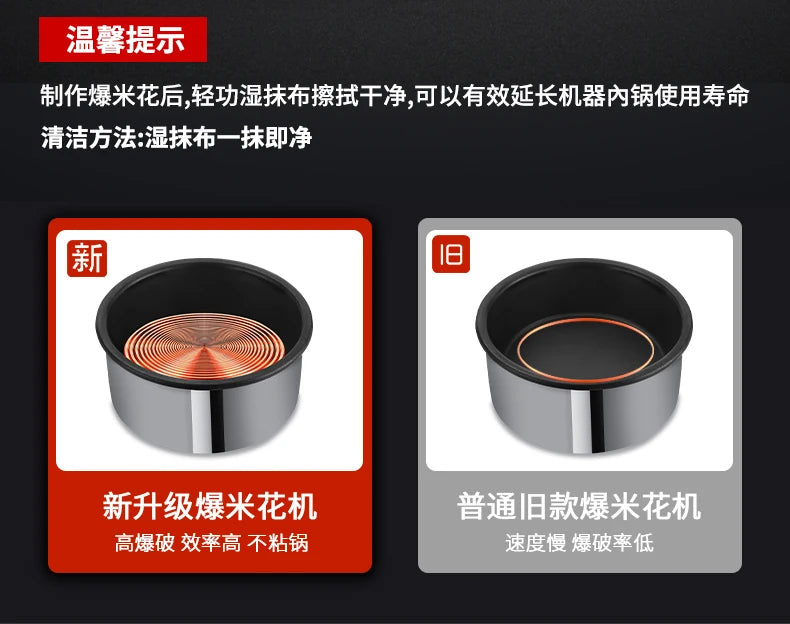 温馨提示

制作爆米花后,轻功湿抹布擦拭干净,可以有效延长机器內锅使用寿命
清洁方法:湿抹布一抹即净

新

新升级爆米花机
高爆破 效率高 不粘锅

旧

普通旧款爆米花机
速度慢 爆破率低