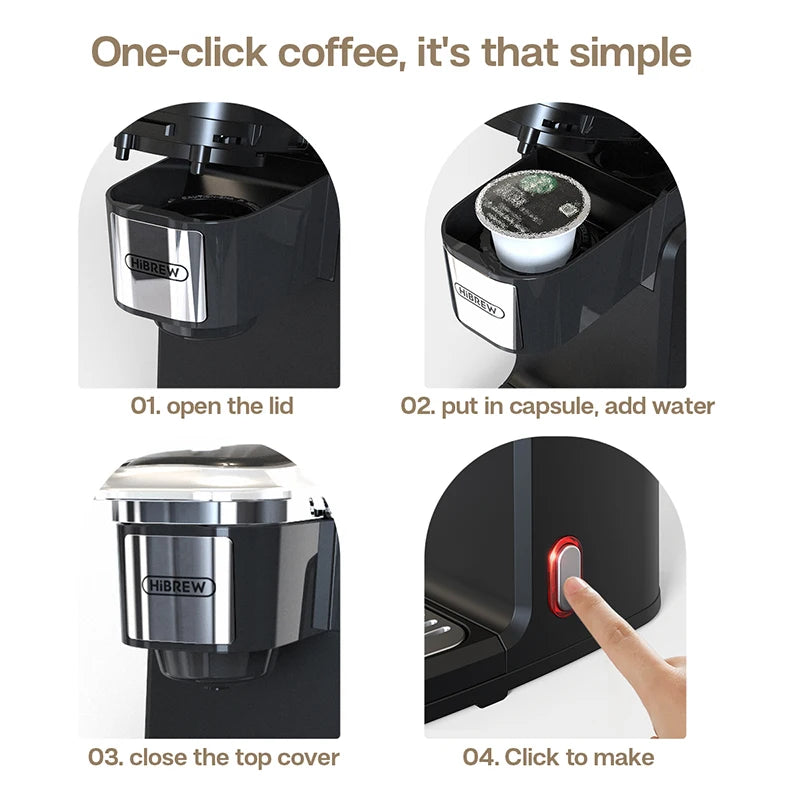 One-click coffee, it's that simple

HiBREW

01. open the lid

HiBREW

02. put in capsule, add water

HiBREW

03. close the top cover

04. Click to make