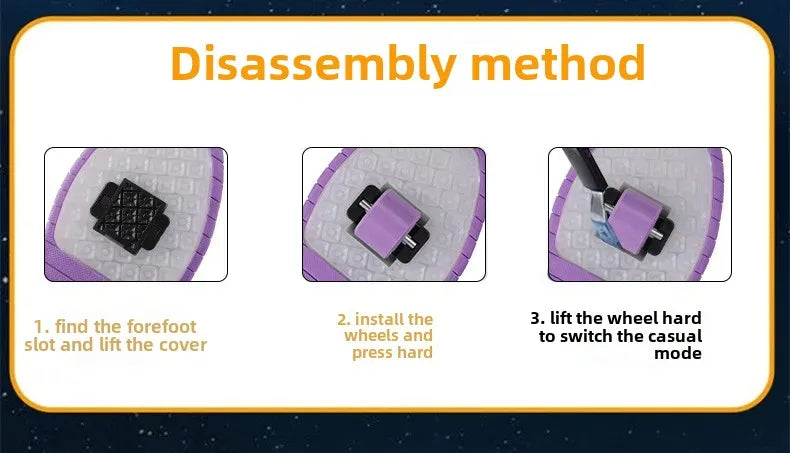 Disassembly method

1. find the forefoot slot and lift the cover

2. install the wheels and press hard

3. lift the wheel hard to switch the casual mode