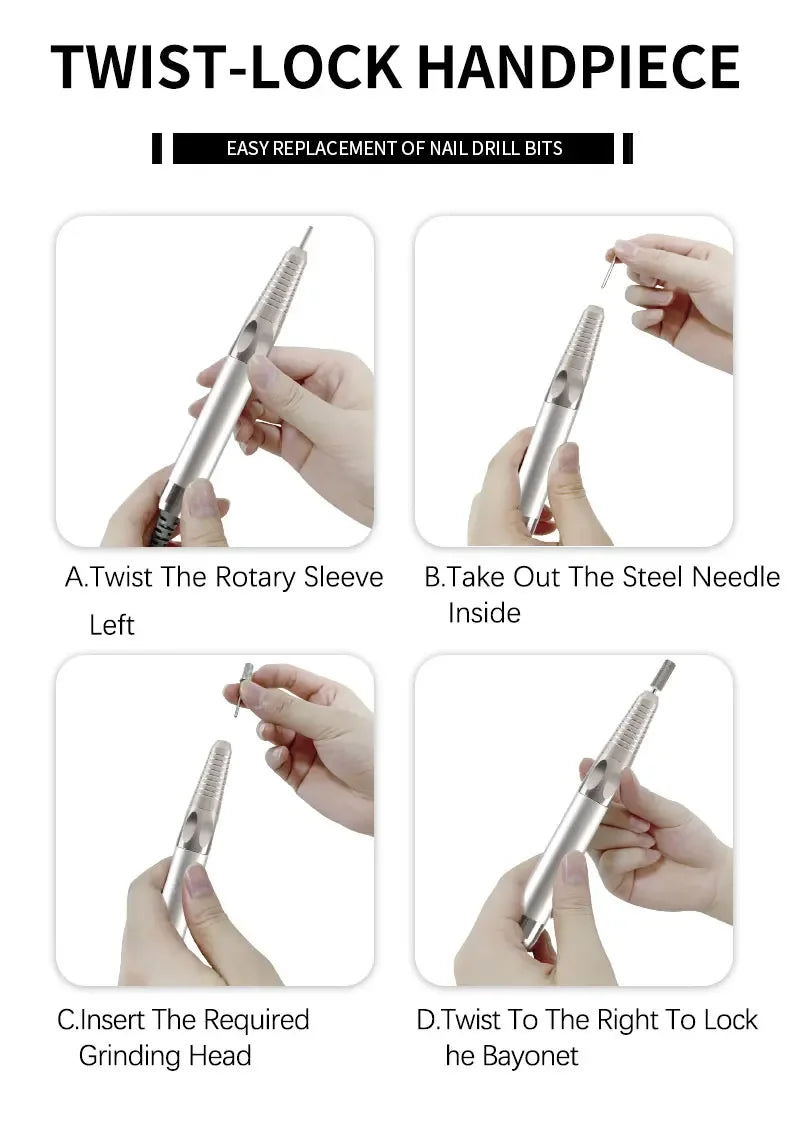 TWIST-LOCK HANDPIECE

EASY REPLACEMENT OF NAIL DRILL BITS

A.Twist The Rotary Sleeve Left

B.Take Out The Steel Needle Inside

C.Insert The Required Grinding Head

D.Twist To The Right To Lock he Bayonet