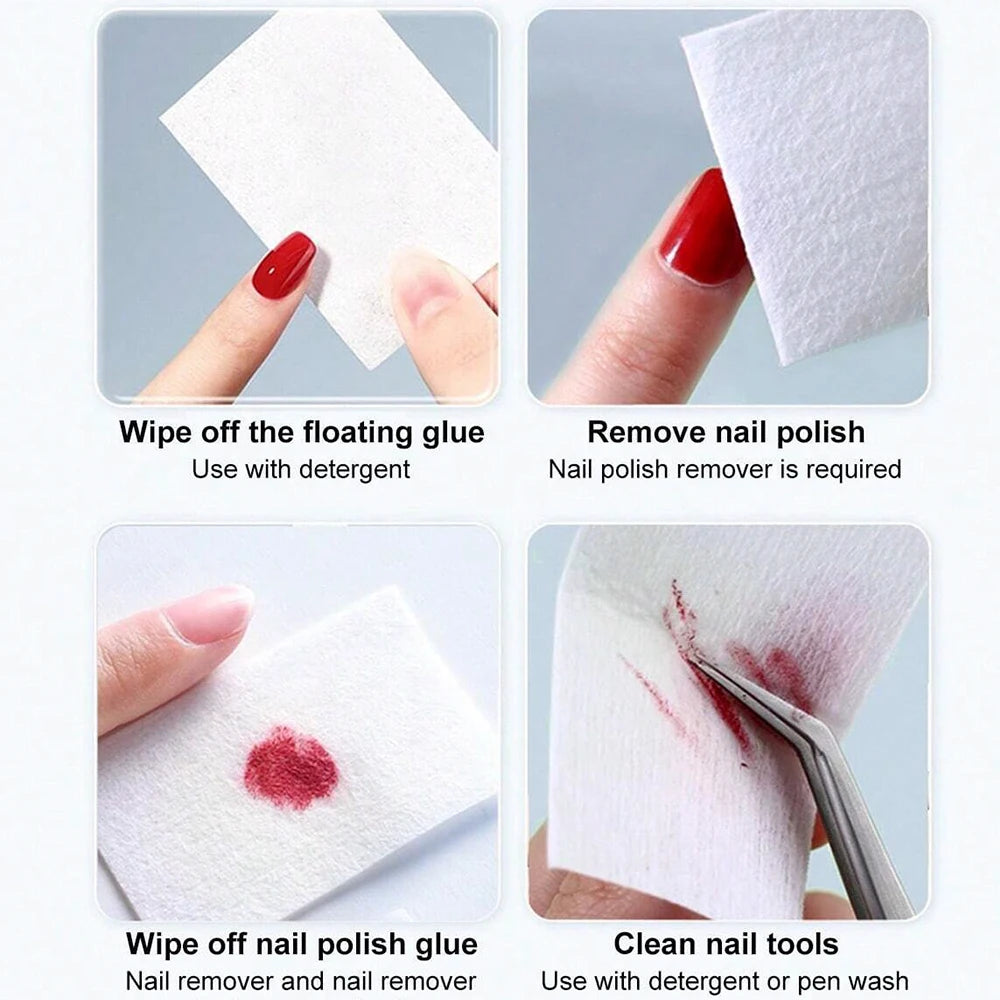 Wipe off the floating glue
Use with detergent

Remove nail polish
Nail polish remover is required

Wipe off nail polish glue
Nail remover and nail remover

Clean nail tools
Use with detergent or pen wash